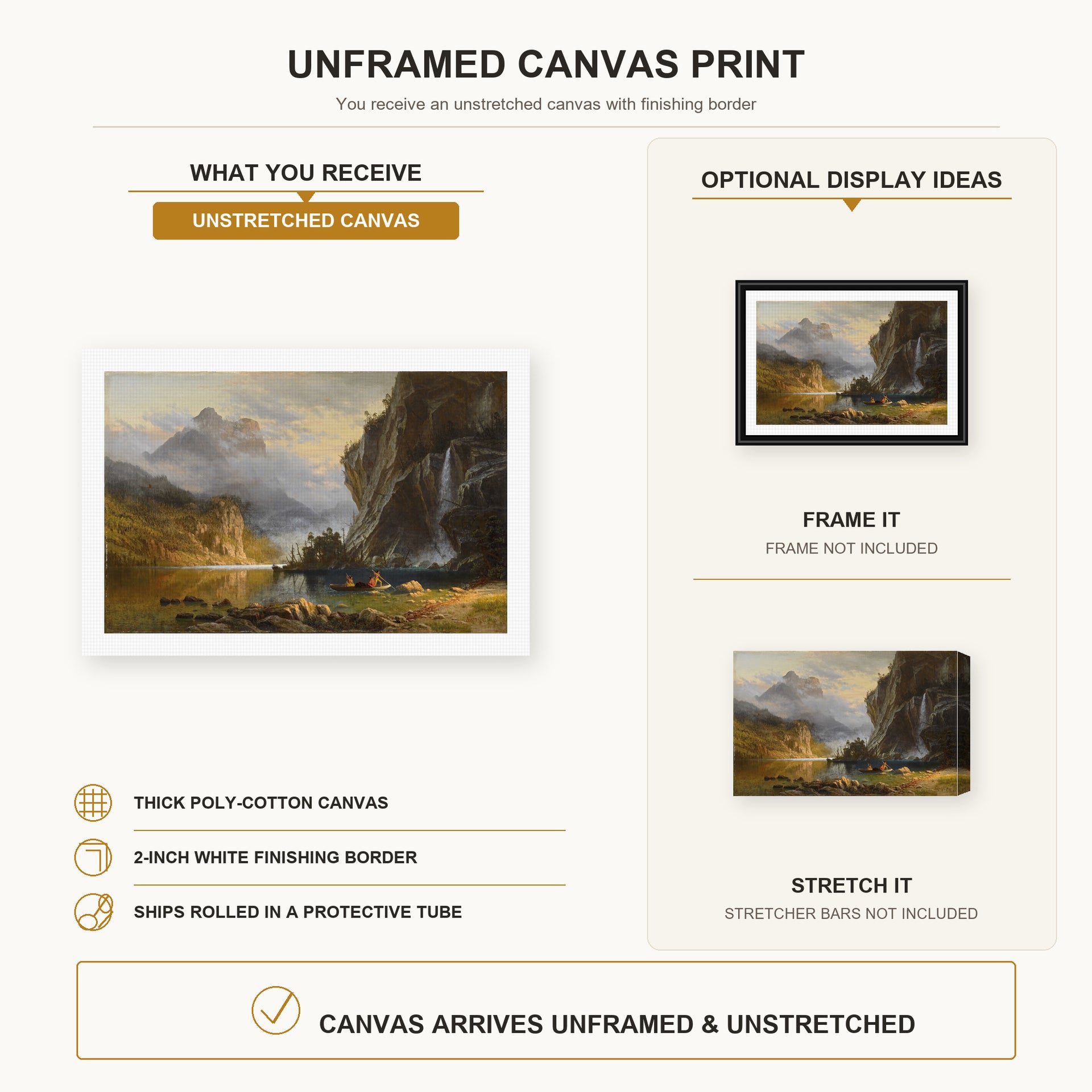 UNFRAMED CANVAS PRINT

You receive an unstretched canvas with finishing border

WHAT YOU RECEIVE

UNSTRETCHED CANVAS

THICK POLY-COTTON CANVAS

2-INCH WHITE FINISHING BORDER

SHIPS ROLLED IN A PROTECTIVE TUBE

OPTIONAL DISPLAY IDEAS

FRAME IT

FRAME NOT INCLUDED

STRETCH IT

STRETCHER BARS NOT INCLUDED

CANVAS ARRIVES UNFRAMED & UNSTRETCHED