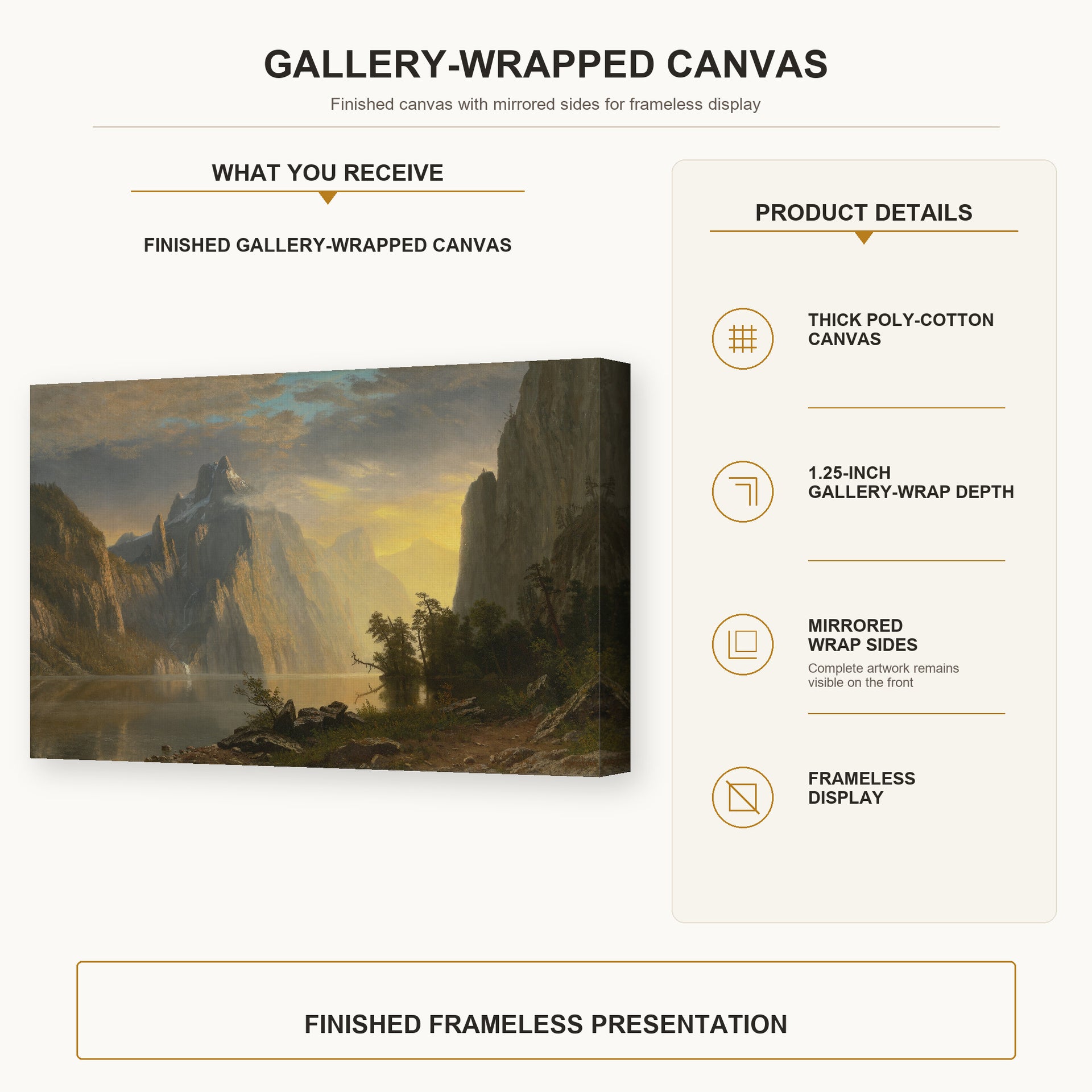 GALLERY-WRAPPED CANVAS

Finished canvas with mirrored sides for frameless display

WHAT YOU RECEIVE

FINISHED GALLERY-WRAPPED CANVAS

PRODUCT DETAILS

THICK POLY-COTTON CANVAS

1.25-INCH GALLERY-WRAP DEPTH

MIRRORED WRAP SIDES

Complete artwork remains visible on the front

FRAMELESS DISPLAY

FINISHED FRAMELESS PRESENTATION