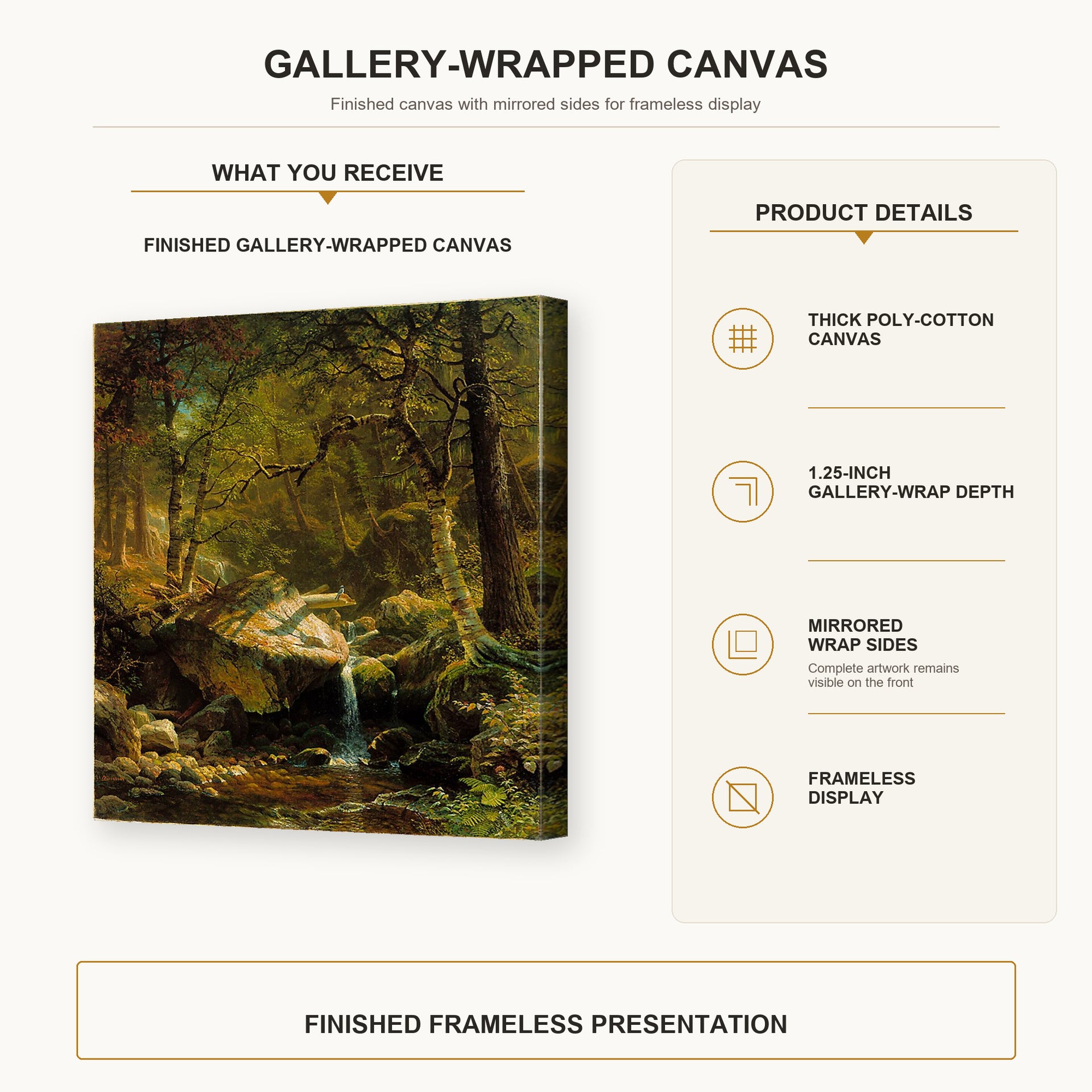 GALLERY-WRAPPED CANVAS

Finished canvas with mirrored sides for frameless display

WHAT YOU RECEIVE

FINISHED GALLERY-WRAPPED CANVAS

PRODUCT DETAILS

THICK POLY-COTTON CANVAS

1.25-INCH GALLERY-WRAP DEPTH

MIRRORED WRAP SIDES

Complete artwork remains visible on the front

FRAMELESS DISPLAY

FINISHED FRAMELESS PRESENTATION