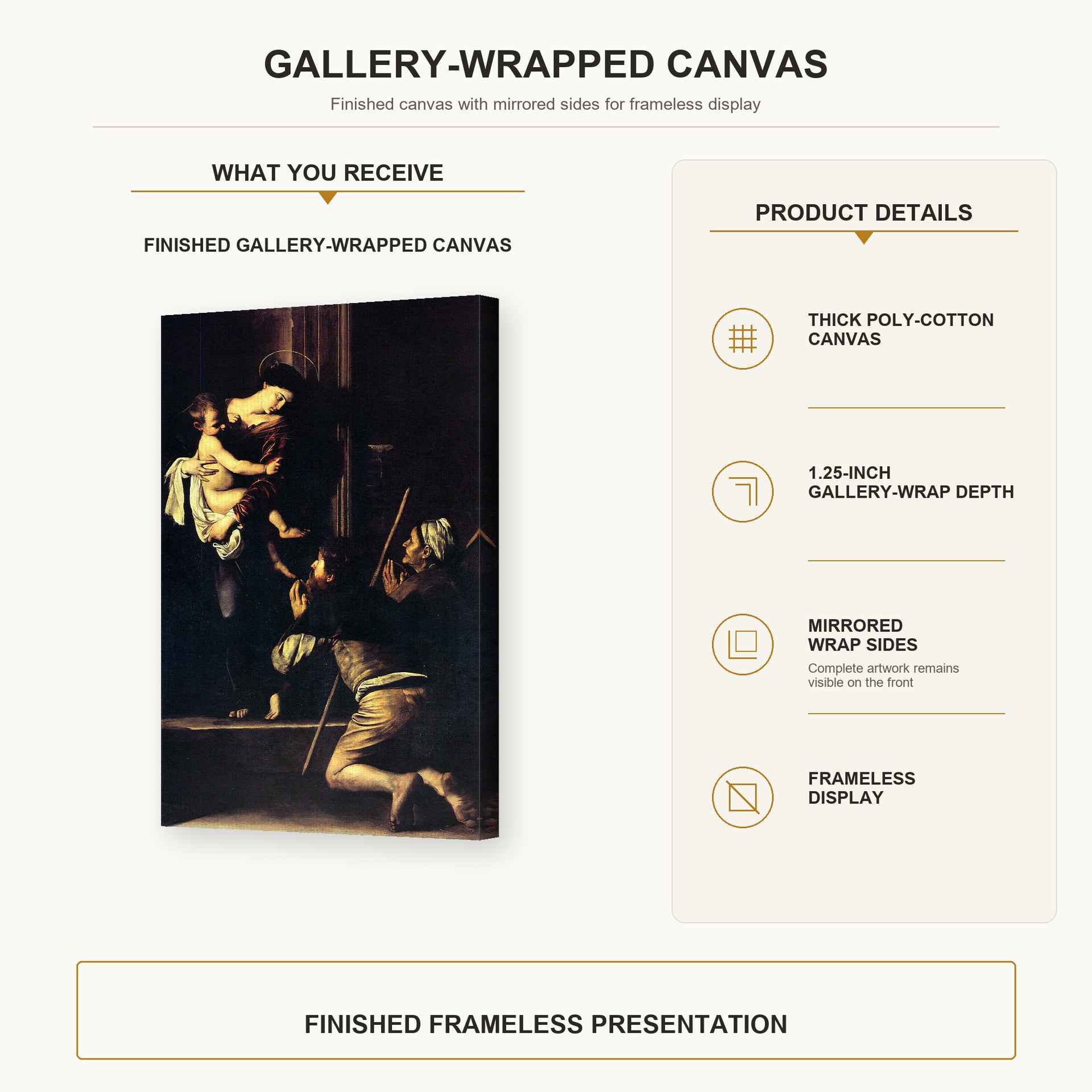 GALLERY-WRAPPED CANVAS

Finished canvas with mirrored sides for frameless display

WHAT YOU RECEIVE

FINISHED GALLERY-WRAPPED CANVAS

PRODUCT DETAILS

THICK POLY-COTTON CANVAS

1.25-INCH GALLERY-WRAP DEPTH

MIRRORED WRAP SIDES

Complete artwork remains visible on the front

FRAMELESS DISPLAY

FINISHED FRAMELESS PRESENTATION