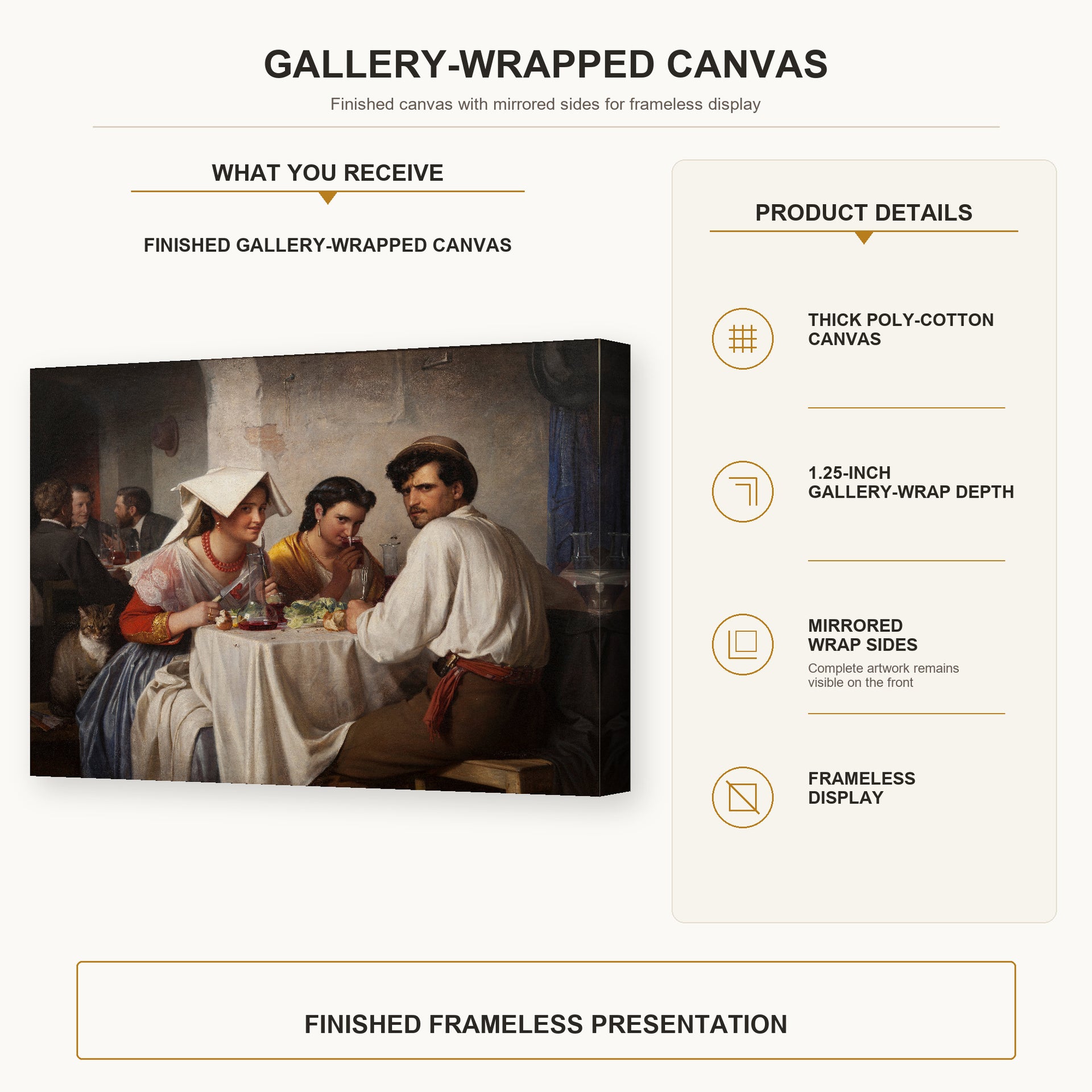 GALLERY-WRAPPED CANVAS

Finished canvas with mirrored sides for frameless display

WHAT YOU RECEIVE

FINISHED GALLERY-WRAPPED CANVAS

PRODUCT DETAILS

THICK POLY-COTTON CANVAS

1.25-INCH GALLERY-WRAP DEPTH

MIRRORED WRAP SIDES

Complete artwork remains visible on the front

FRAMELESS DISPLAY

FINISHED FRAMELESS PRESENTATION