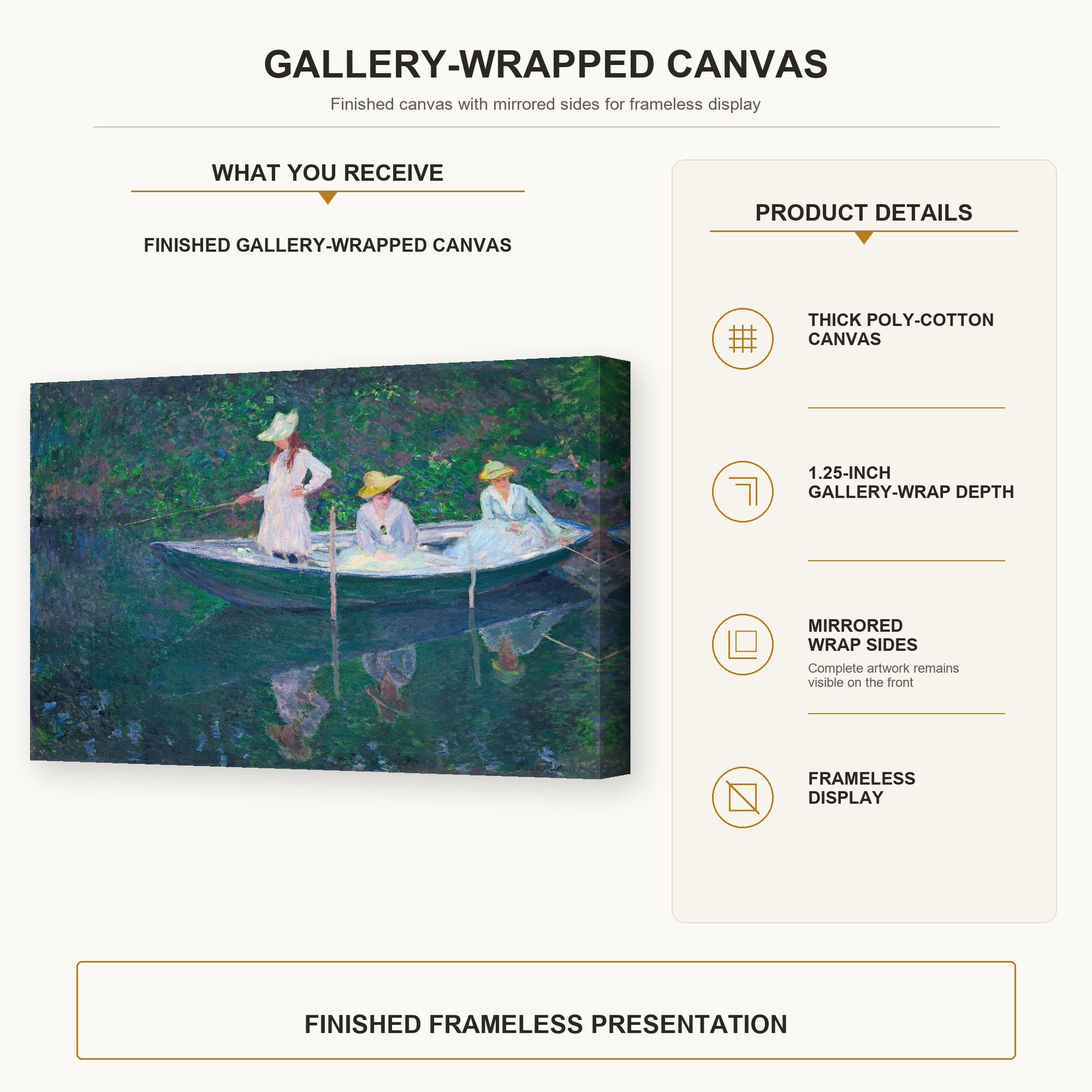 GALLERY-WRAPPED CANVAS

Finished canvas with mirrored sides for frameless display

WHAT YOU RECEIVE

FINISHED GALLERY-WRAPPED CANVAS

PRODUCT DETAILS

THICK POLY-COTTON CANVAS

1.25-INCH GALLERY-WRAP DEPTH

MIRRORED WRAP SIDES

Complete artwork remains visible on the front

FRAMELESS DISPLAY

FINISHED FRAMELESS PRESENTATION