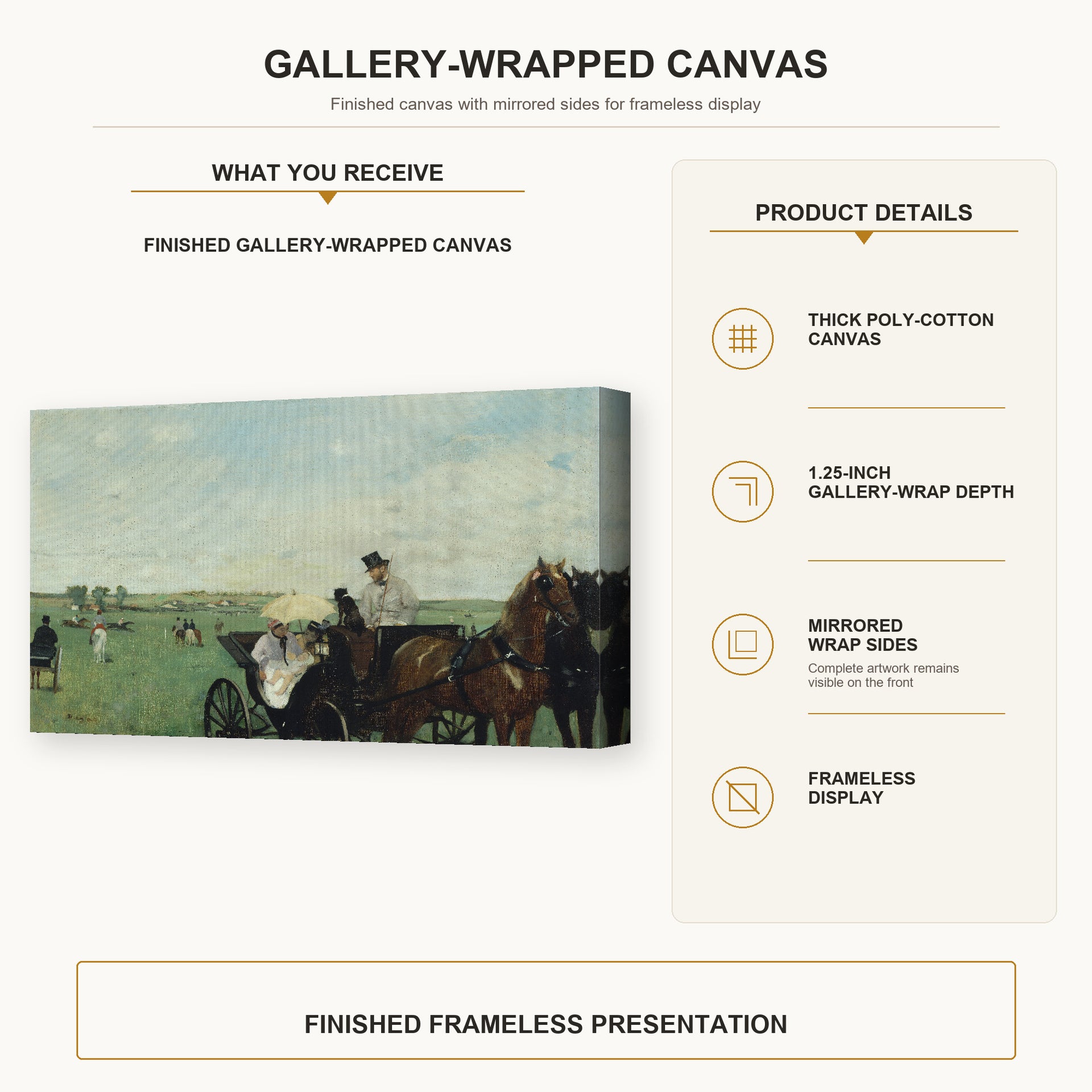 GALLERY-WRAPPED CANVAS

Finished canvas with mirrored sides for frameless display

WHAT YOU RECEIVE

FINISHED GALLERY-WRAPPED CANVAS

PRODUCT DETAILS

THICK POLY-COTTON CANVAS

1.25-INCH GALLERY-WRAP DEPTH

MIRRORED WRAP SIDES

Complete artwork remains visible on the front

FRAMELESS DISPLAY

FINISHED FRAMELESS PRESENTATION