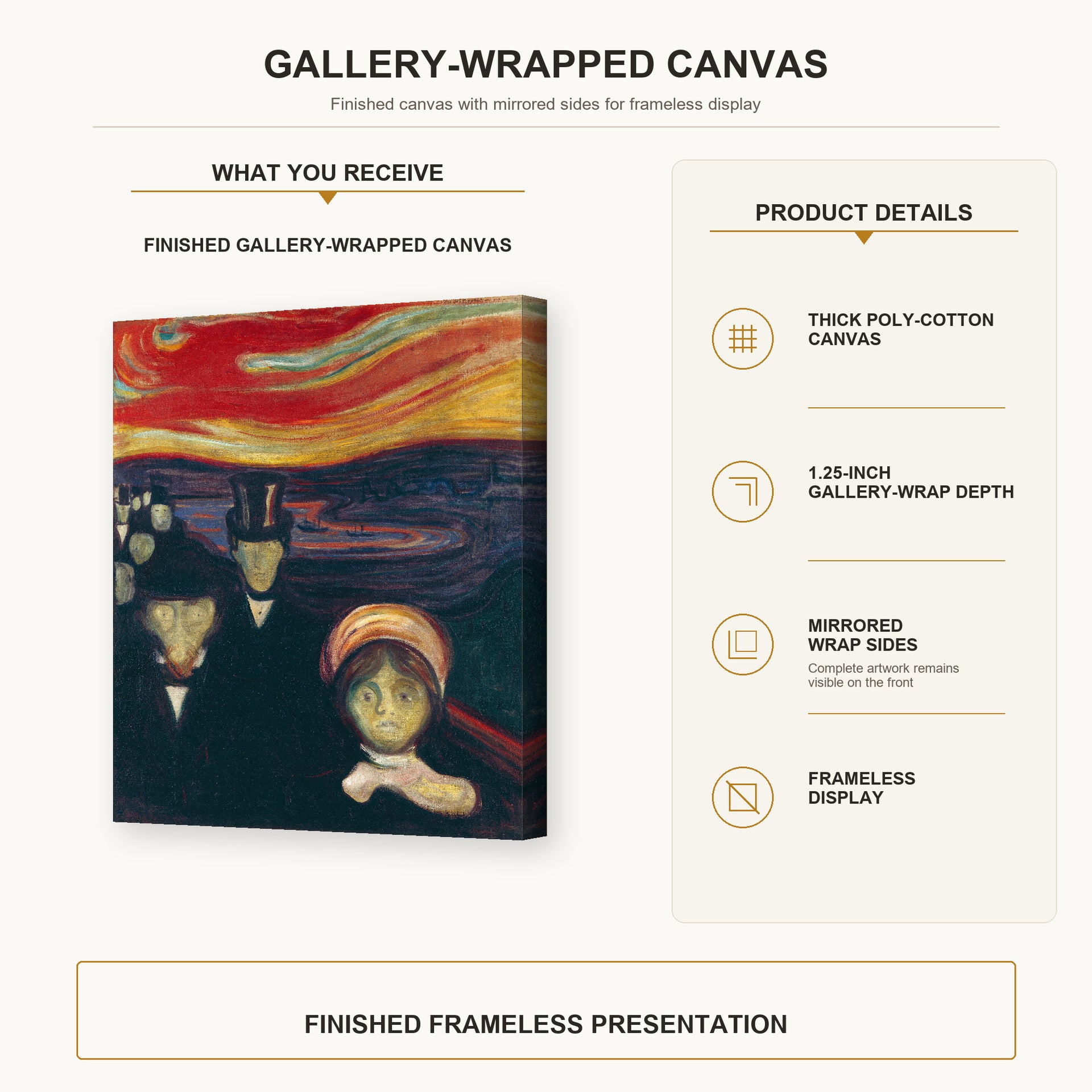 GALLERY-WRAPPED CANVAS

Finished canvas with mirrored sides for frameless display

WHAT YOU RECEIVE

FINISHED GALLERY-WRAPPED CANVAS

PRODUCT DETAILS

THICK POLY-COTTON CANVAS

1.25-INCH GALLERY-WRAP DEPTH

MIRRORED WRAP SIDES

Complete artwork remains visible on the front

FRAMELESS DISPLAY

FINISHED FRAMELESS PRESENTATION