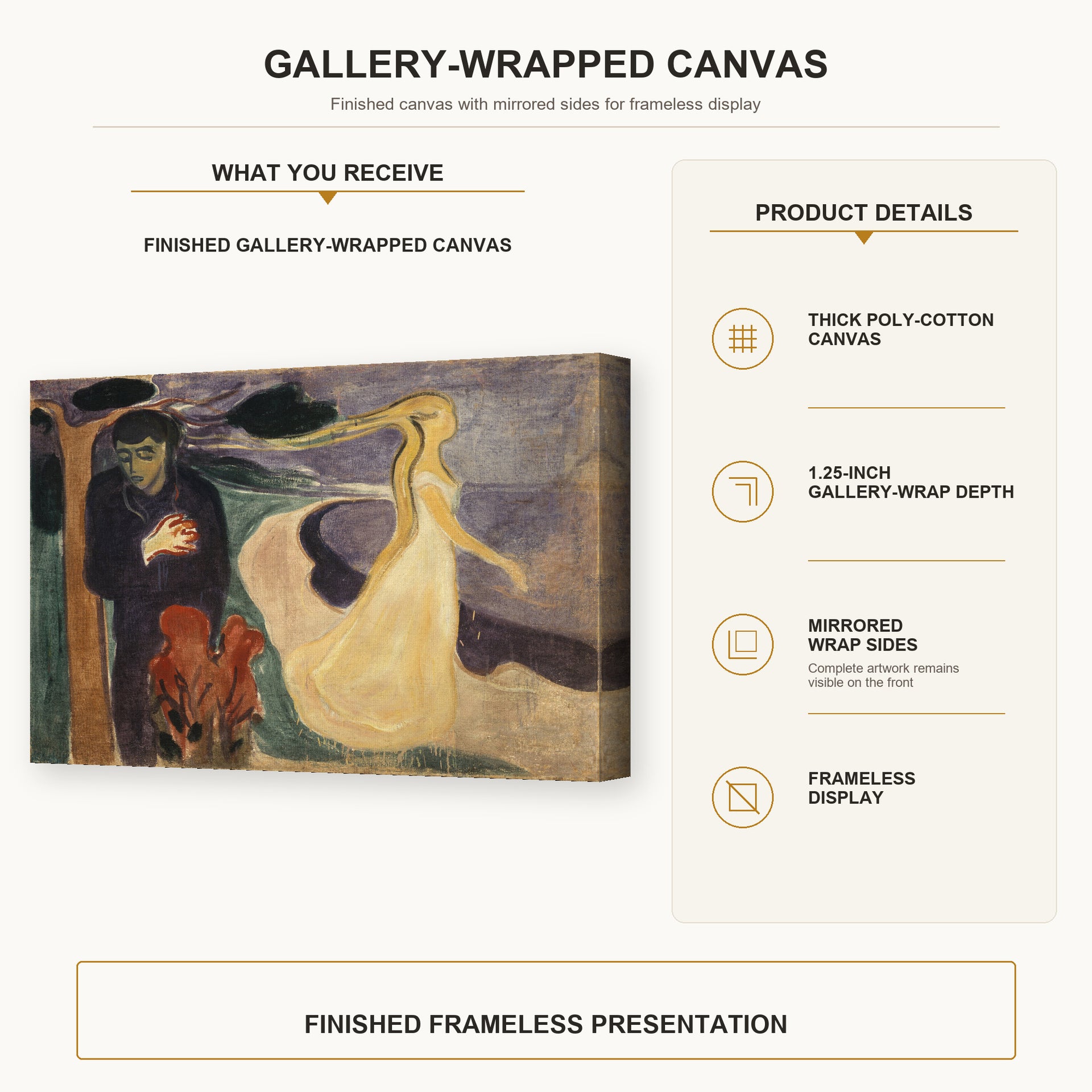 GALLERY-WRAPPED CANVAS

Finished canvas with mirrored sides for frameless display

WHAT YOU RECEIVE

FINISHED GALLERY-WRAPPED CANVAS

PRODUCT DETAILS

THICK POLY-COTTON CANVAS

1.25-INCH GALLERY-WRAP DEPTH

MIRRORED WRAP SIDES

Complete artwork remains visible on the front

FRAMELESS DISPLAY

FINISHED FRAMELESS PRESENTATION