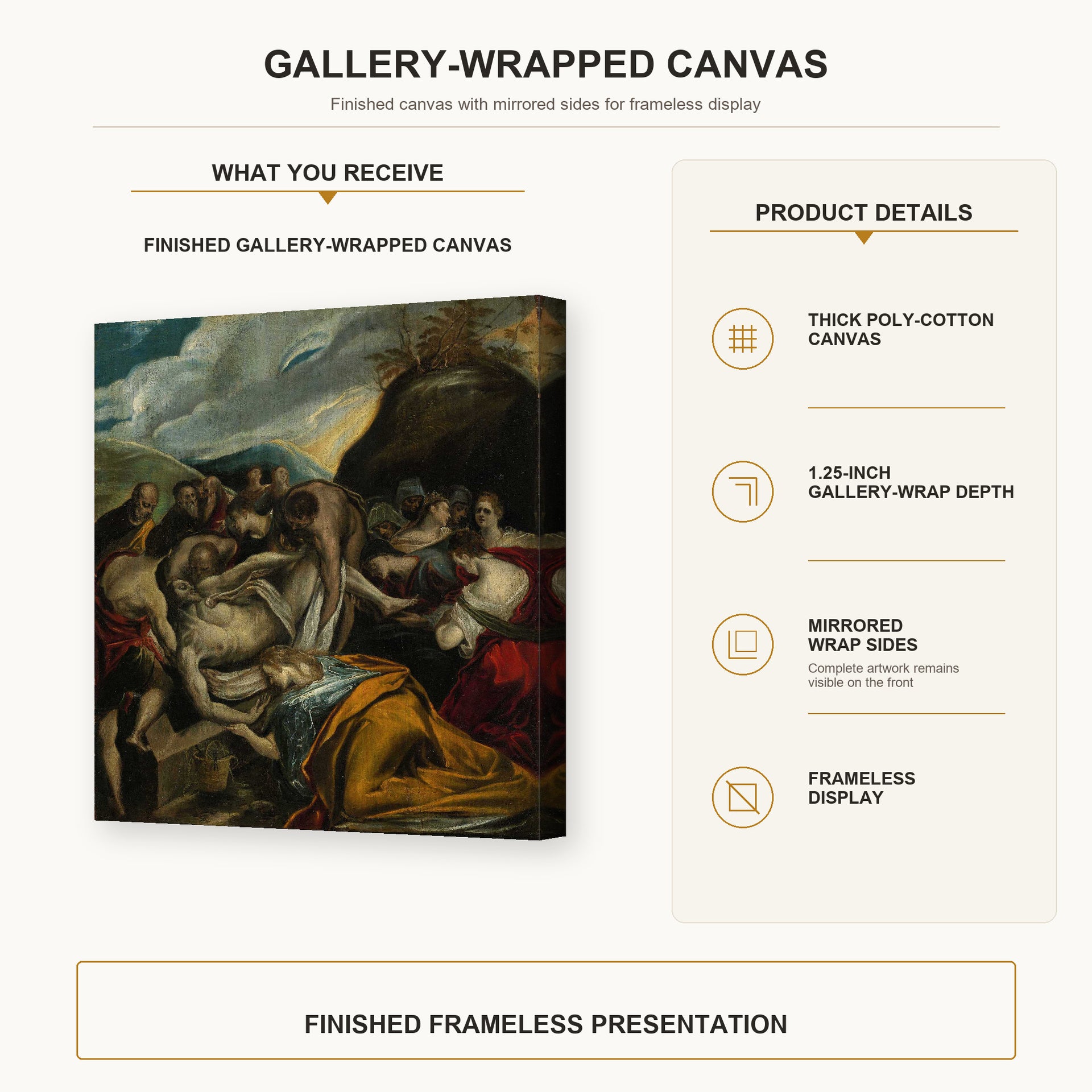 GALLERY-WRAPPED CANVAS

Finished canvas with mirrored sides for frameless display

WHAT YOU RECEIVE

FINISHED GALLERY-WRAPPED CANVAS

PRODUCT DETAILS

THICK POLY-COTTON CANVAS

1.25-INCH GALLERY-WRAP DEPTH

MIRRORED WRAP SIDES

Complete artwork remains visible on the front

FRAMELESS DISPLAY

FINISHED FRAMELESS PRESENTATION