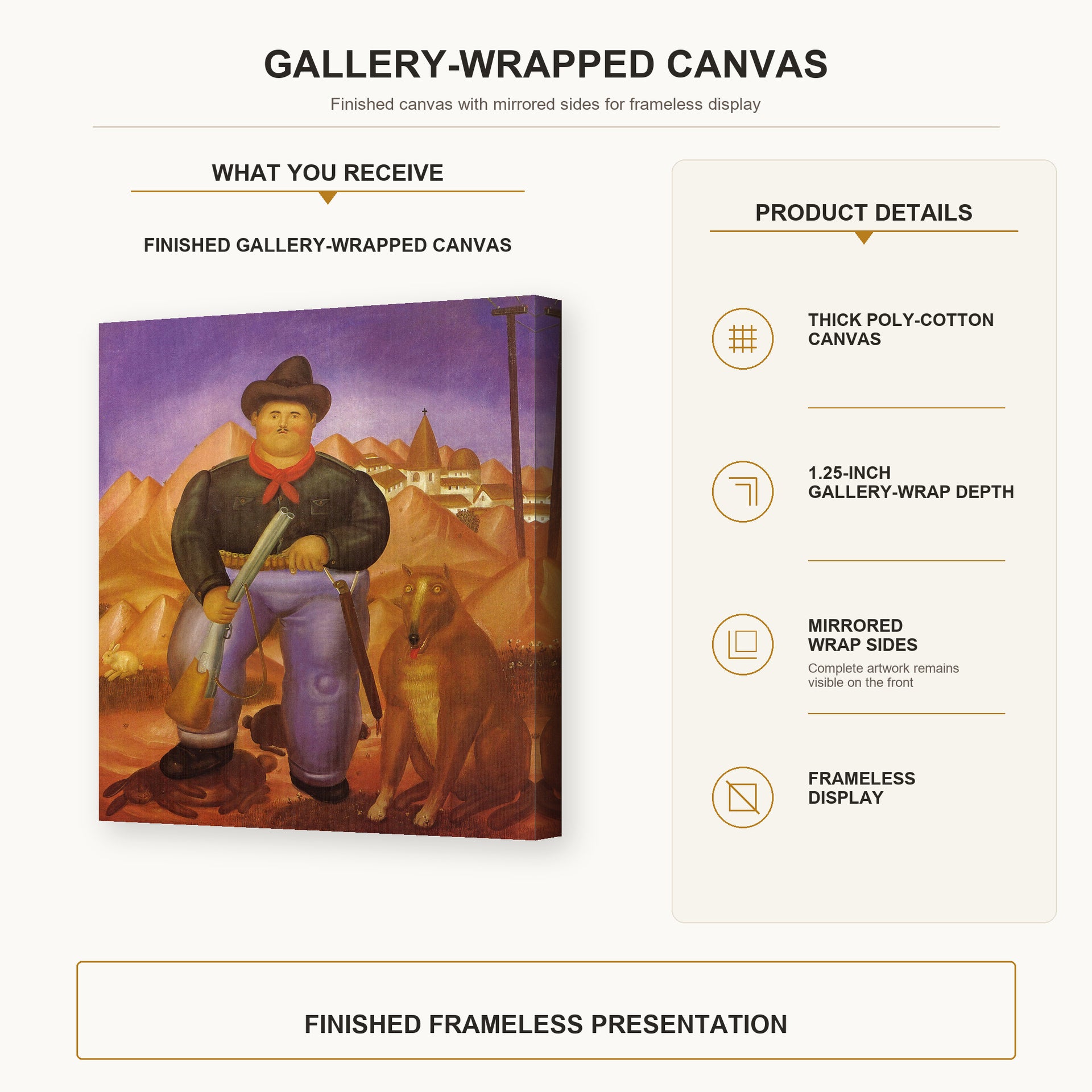 GALLERY-WRAPPED CANVAS

Finished canvas with mirrored sides for frameless display

WHAT YOU RECEIVE

FINISHED GALLERY-WRAPPED CANVAS

PRODUCT DETAILS

THICK POLY-COTTON CANVAS

1.25-INCH GALLERY-WRAP DEPTH

MIRRORED WRAP SIDES

Complete artwork remains visible on the front

FRAMELESS DISPLAY

FINISHED FRAMELESS PRESENTATION