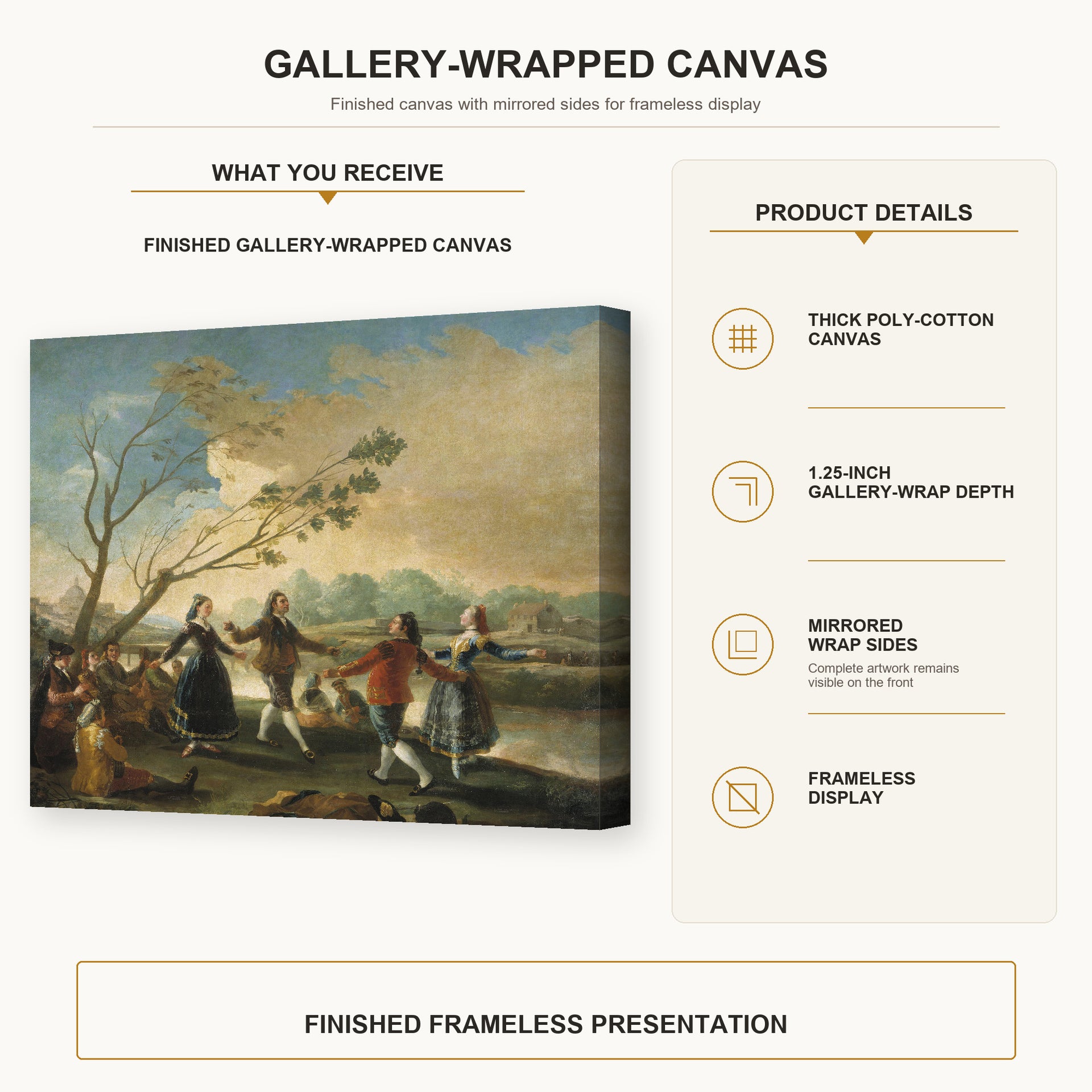 GALLERY-WRAPPED CANVAS

Finished canvas with mirrored sides for frameless display

WHAT YOU RECEIVE

FINISHED GALLERY-WRAPPED CANVAS

PRODUCT DETAILS

THICK POLY-COTTON CANVAS

1.25-INCH GALLERY-WRAP DEPTH

MIRRORED WRAP SIDES

Complete artwork remains visible on the front

FRAMELESS DISPLAY

FINISHED FRAMELESS PRESENTATION