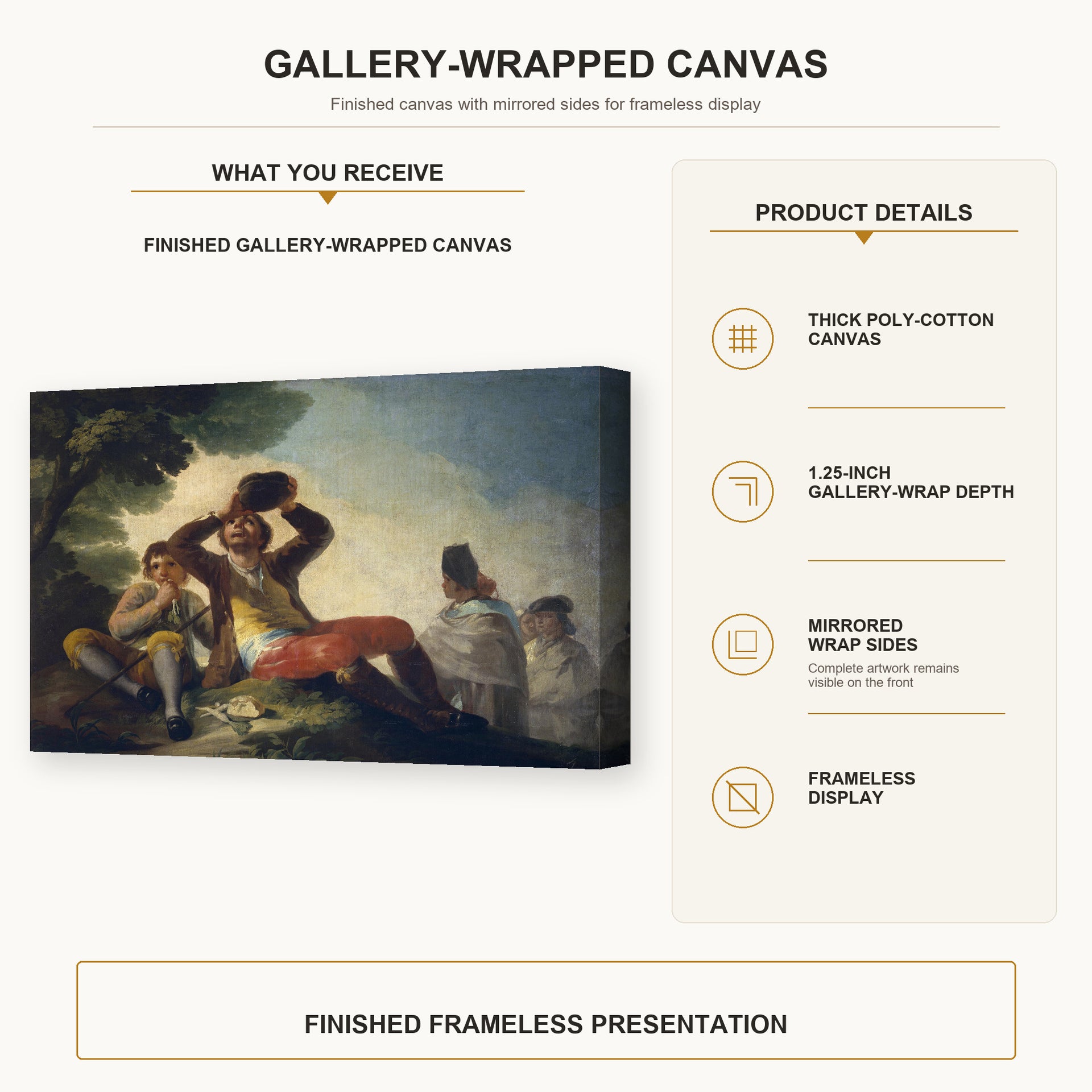 GALLERY-WRAPPED CANVAS

Finished canvas with mirrored sides for frameless display

WHAT YOU RECEIVE

FINISHED GALLERY-WRAPPED CANVAS

PRODUCT DETAILS

THICK POLY-COTTON CANVAS

1.25-INCH GALLERY-WRAP DEPTH

MIRRORED WRAP SIDES

Complete artwork remains visible on the front

FRAMELESS DISPLAY

FINISHED FRAMELESS PRESENTATION