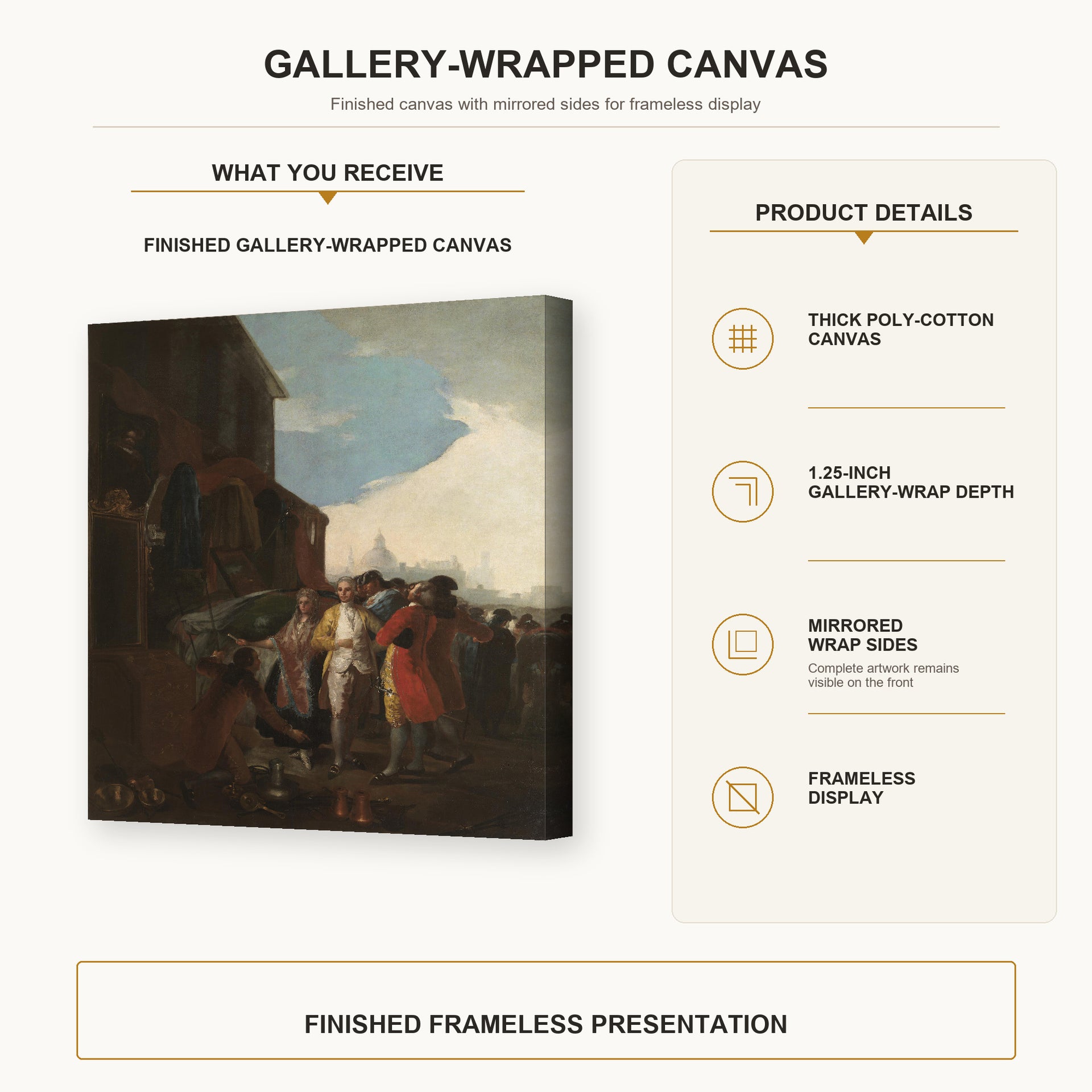 GALLERY-WRAPPED CANVAS

Finished canvas with mirrored sides for frameless display

WHAT YOU RECEIVE

FINISHED GALLERY-WRAPPED CANVAS

PRODUCT DETAILS

THICK POLY-COTTON CANVAS

1.25-INCH GALLERY-WRAP DEPTH

MIRRORED WRAP SIDES

Complete artwork remains visible on the front

FRAMELESS DISPLAY

FINISHED FRAMELESS PRESENTATION