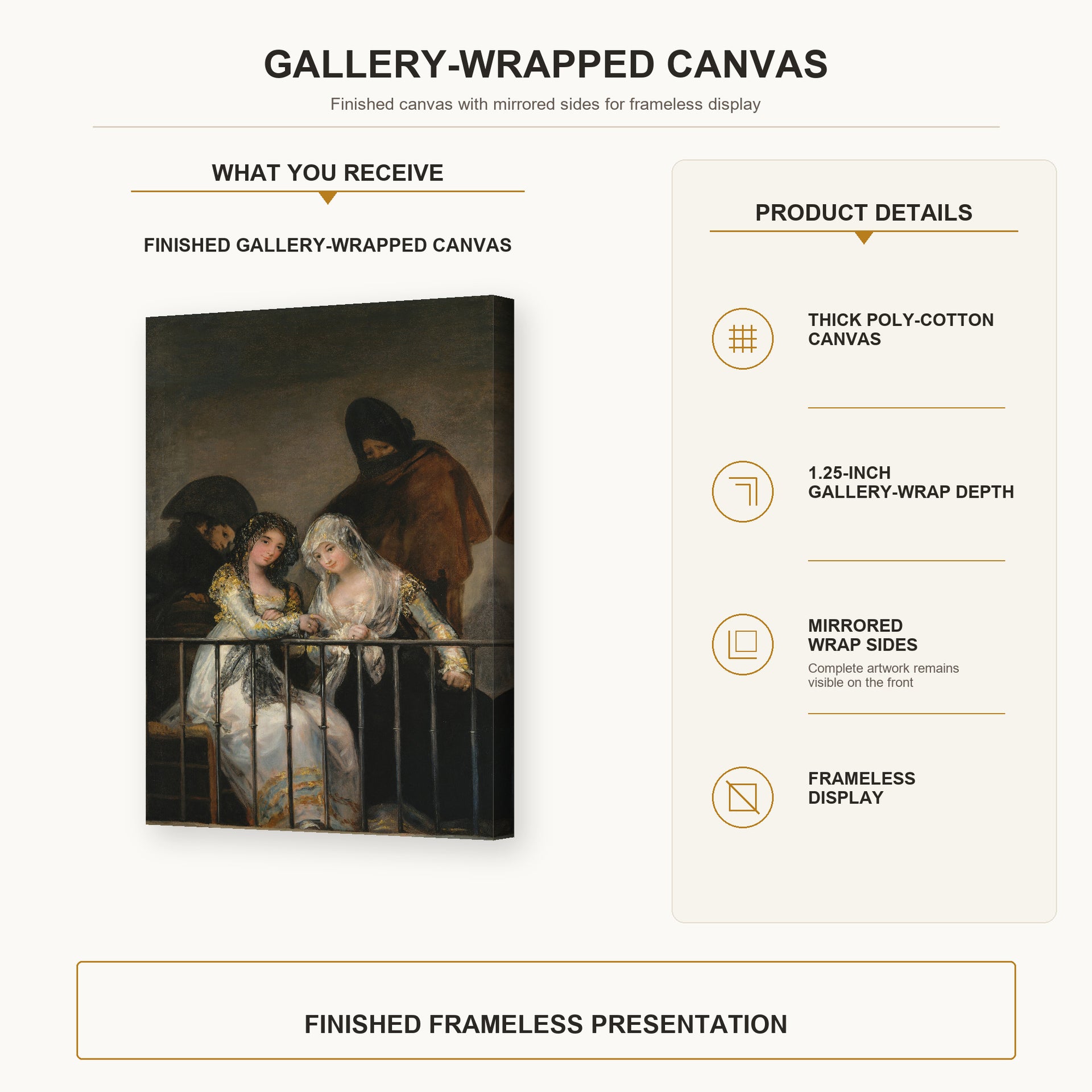 GALLERY-WRAPPED CANVAS

Finished canvas with mirrored sides for frameless display

WHAT YOU RECEIVE

FINISHED GALLERY-WRAPPED CANVAS

PRODUCT DETAILS

THICK POLY-COTTON CANVAS

1.25-INCH GALLERY-WRAP DEPTH

MIRRORED WRAP SIDES

Complete artwork remains visible on the front

FRAMELESS DISPLAY

FINISHED FRAMELESS PRESENTATION