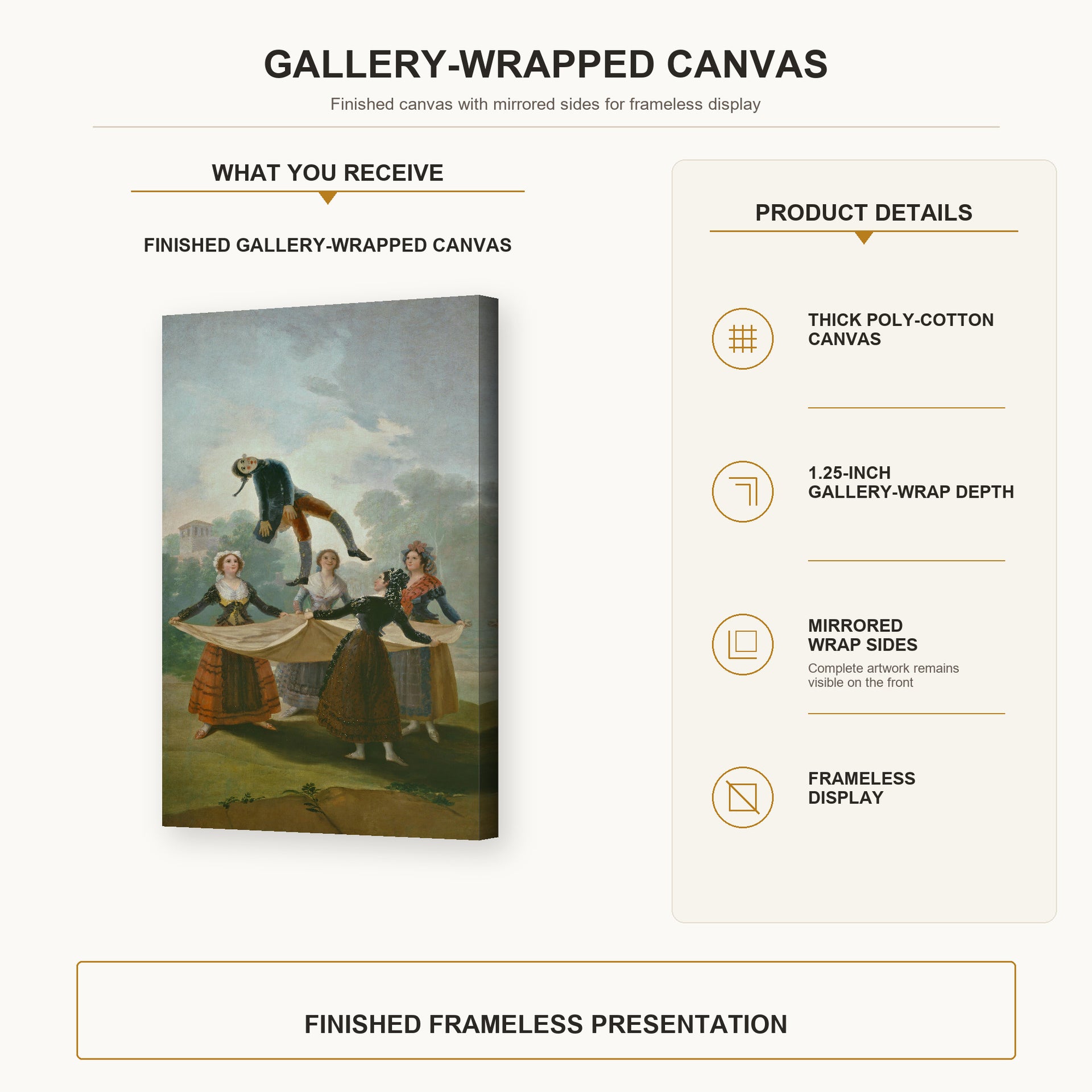 GALLERY-WRAPPED CANVAS

Finished canvas with mirrored sides for frameless display

WHAT YOU RECEIVE

FINISHED GALLERY-WRAPPED CANVAS

PRODUCT DETAILS

THICK POLY-COTTON CANVAS

1.25-INCH GALLERY-WRAP DEPTH

MIRRORED WRAP SIDES

Complete artwork remains visible on the front

FRAMELESS DISPLAY

FINISHED FRAMELESS PRESENTATION