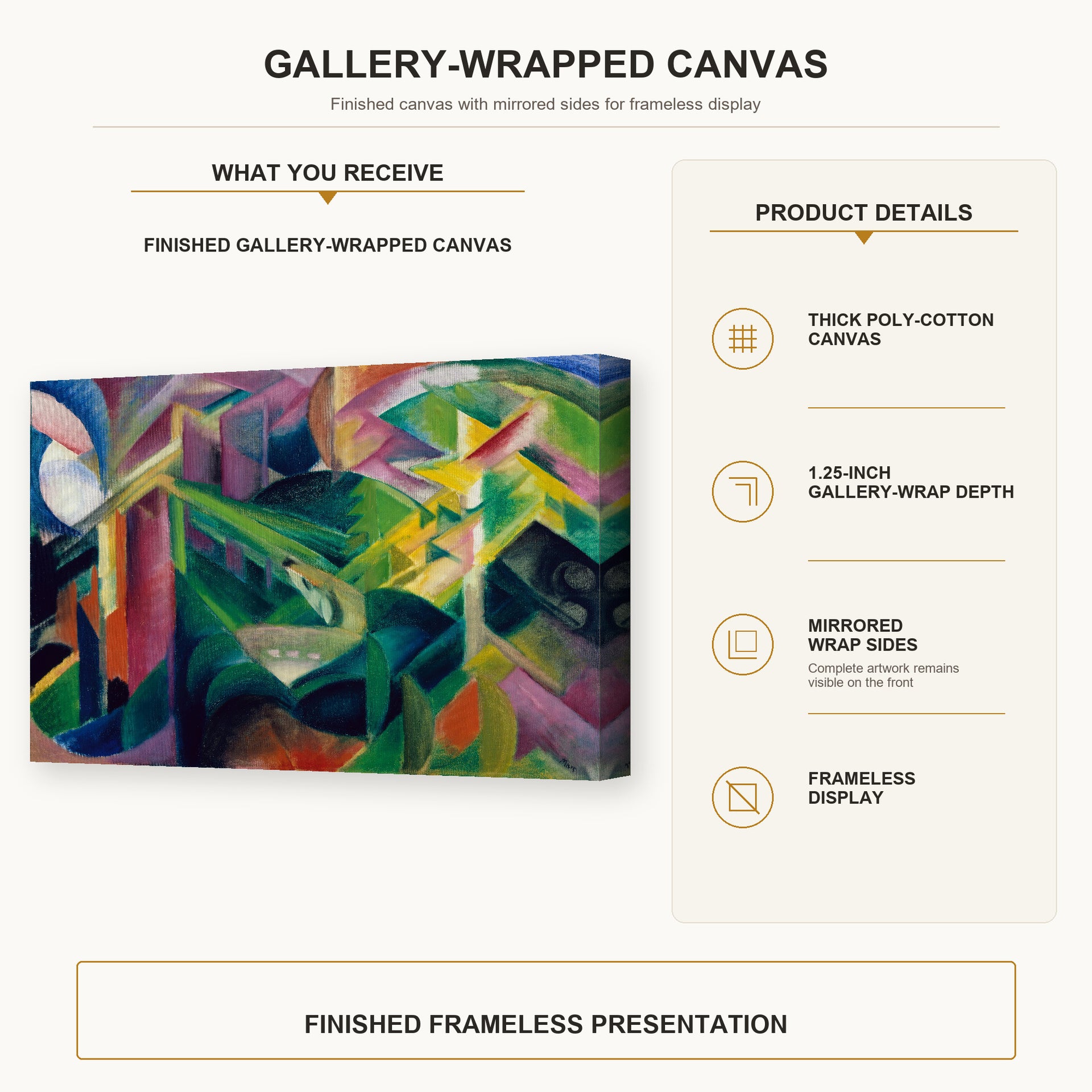 GALLERY-WRAPPED CANVAS

Finished canvas with mirrored sides for frameless display

WHAT YOU RECEIVE

FINISHED GALLERY-WRAPPED CANVAS

PRODUCT DETAILS

THICK POLY-COTTON CANVAS

1.25-INCH GALLERY-WRAP DEPTH

MIRRORED WRAP SIDES

Complete artwork remains visible on the front

FRAMELESS DISPLAY

FINISHED FRAMELESS PRESENTATION