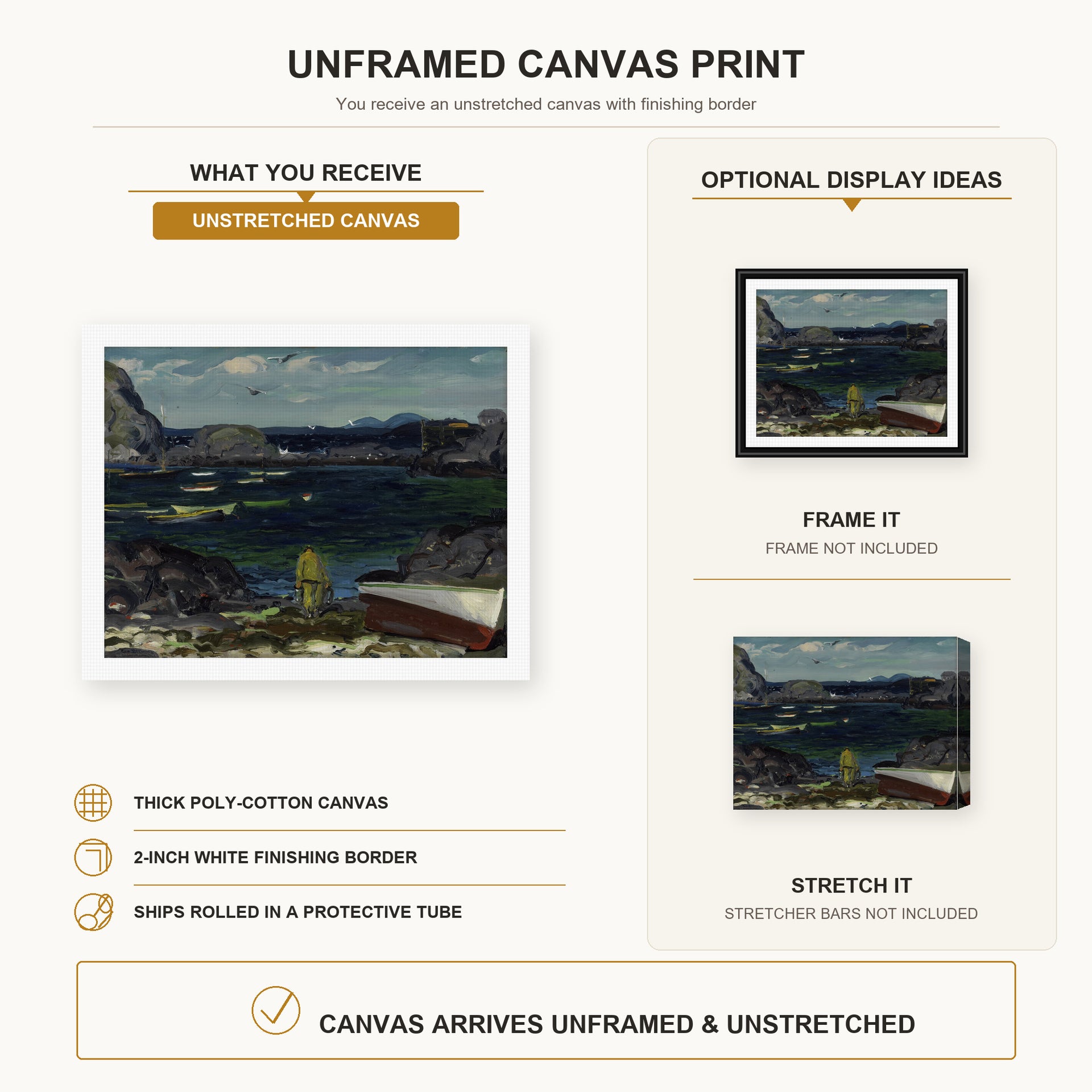 UNFRAMED CANVAS PRINT

You receive an unstretched canvas with finishing border

WHAT YOU RECEIVE

UNSTRETCHED CANVAS

THICK POLY-COTTON CANVAS

2-INCH WHITE FINISHING BORDER

SHIPS ROLLED IN A PROTECTIVE TUBE

OPTIONAL DISPLAY IDEAS

FRAME IT

FRAME NOT INCLUDED

STRETCH IT

STRETCHER BARS NOT INCLUDED

CANVAS ARRIVES UNFRAMED & UNSTRETCHED