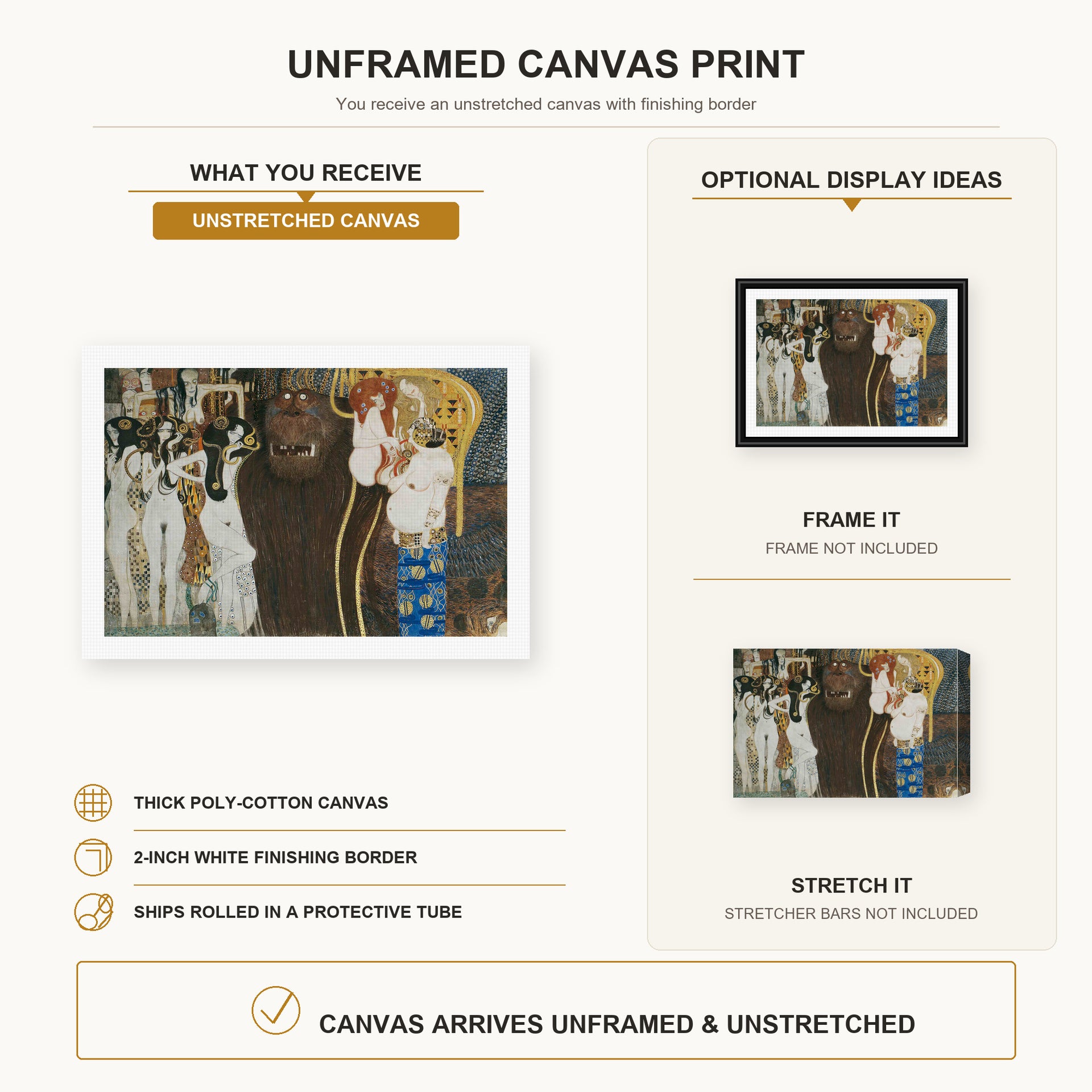 UNFRAMED CANVAS PRINT

You receive an unstretched canvas with finishing border

WHAT YOU RECEIVE

UNSTRETCHED CANVAS

THICK POLY-COTTON CANVAS

2-INCH WHITE FINISHING BORDER

SHIPS ROLLED IN A PROTECTIVE TUBE

OPTIONAL DISPLAY IDEAS

FRAME IT

FRAME NOT INCLUDED

STRETCH IT

STRETCHER BARS NOT INCLUDED

CANVAS ARRIVES UNFRAMED & UNSTRETCHED