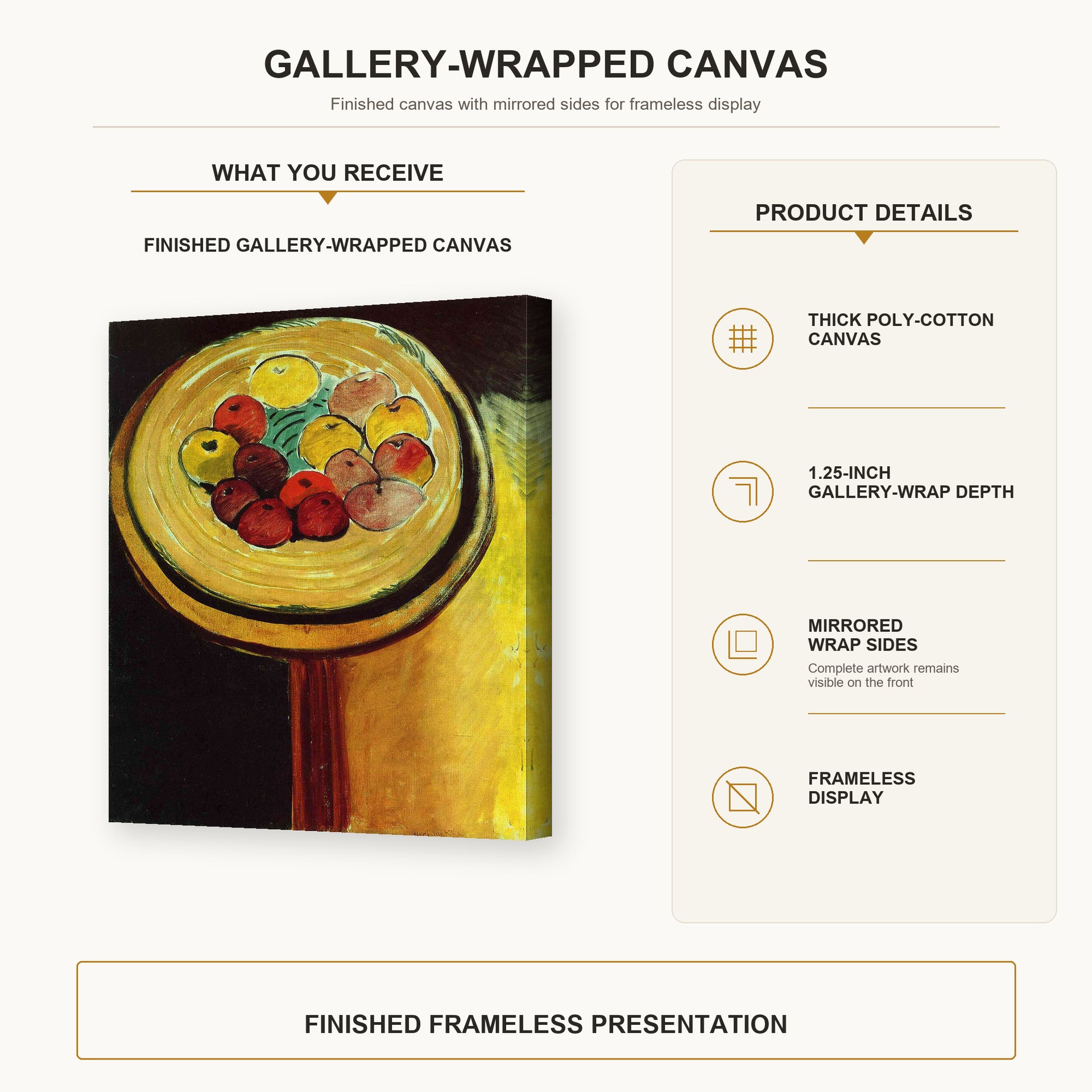 GALLERY-WRAPPED CANVAS

Finished canvas with mirrored sides for frameless display

WHAT YOU RECEIVE

FINISHED GALLERY-WRAPPED CANVAS

PRODUCT DETAILS

THICK POLY-COTTON CANVAS

1.25-INCH GALLERY-WRAP DEPTH

MIRRORED WRAP SIDES

Complete artwork remains visible on the front

FRAMELESS DISPLAY

FINISHED FRAMELESS PRESENTATION