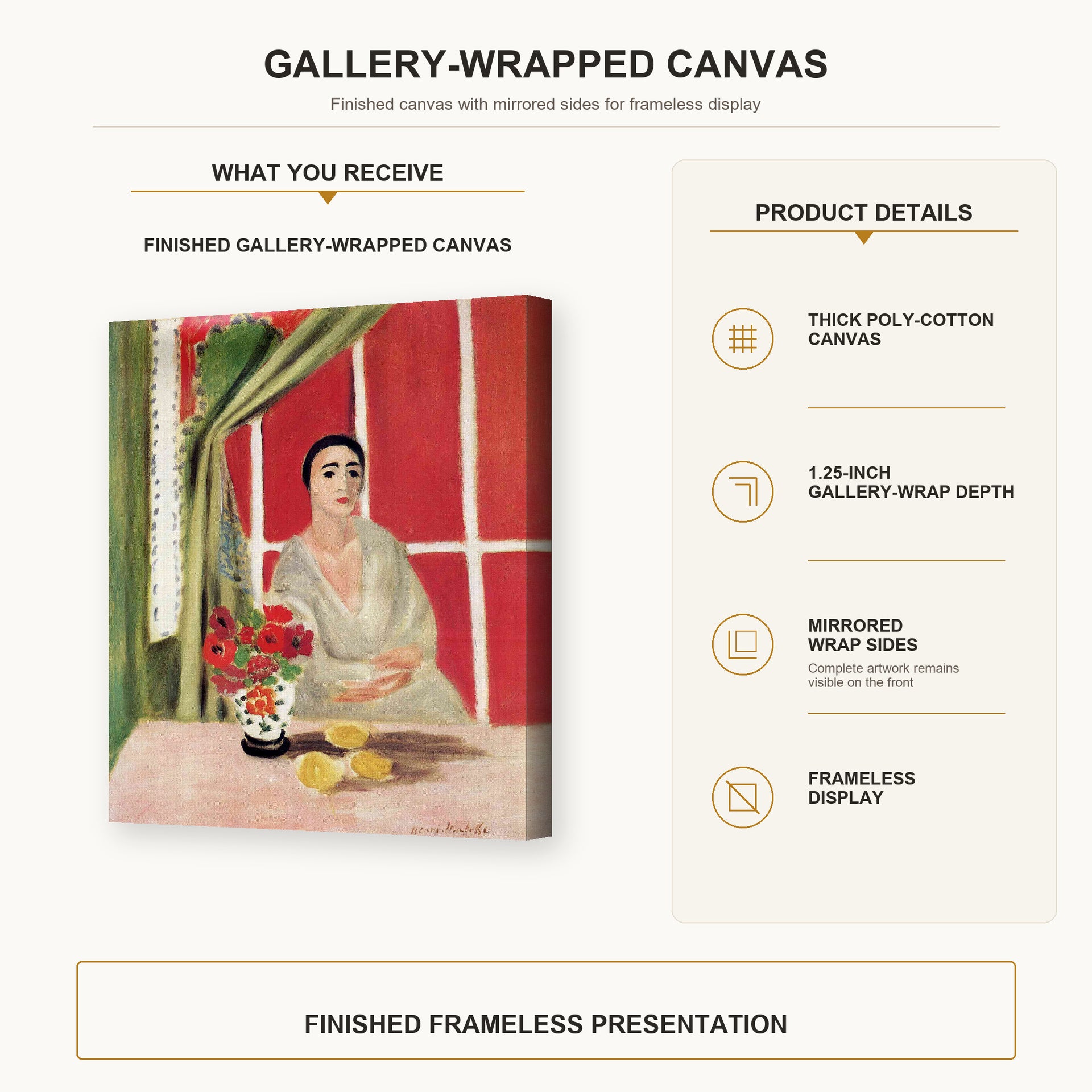 GALLERY-WRAPPED CANVAS

Finished canvas with mirrored sides for frameless display

WHAT YOU RECEIVE

FINISHED GALLERY-WRAPPED CANVAS

Henri Matisse

PRODUCT DETAILS

THICK POLY-COTTON CANVAS

1.25-INCH GALLERY-WRAP DEPTH

MIRRORED WRAP SIDES

Complete artwork remains visible on the front

FRAMELESS DISPLAY

FINISHED FRAMELESS PRESENTATION