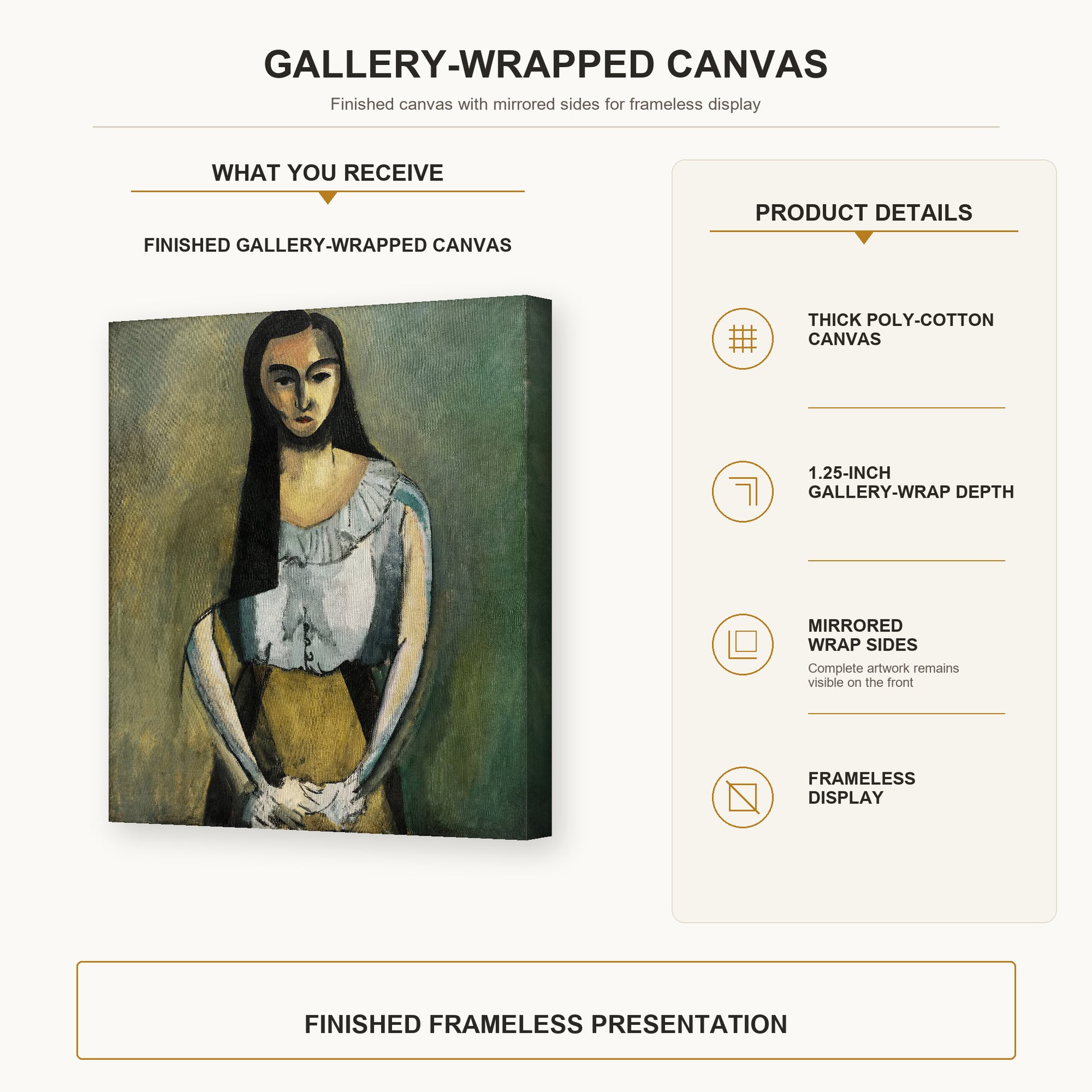 GALLERY-WRAPPED CANVAS

Finished canvas with mirrored sides for frameless display

WHAT YOU RECEIVE

FINISHED GALLERY-WRAPPED CANVAS

PRODUCT DETAILS

THICK POLY-COTTON CANVAS

1.25-INCH GALLERY-WRAP DEPTH

MIRRORED WRAP SIDES

Complete artwork remains visible on the front

FRAMELESS DISPLAY

FINISHED FRAMELESS PRESENTATION