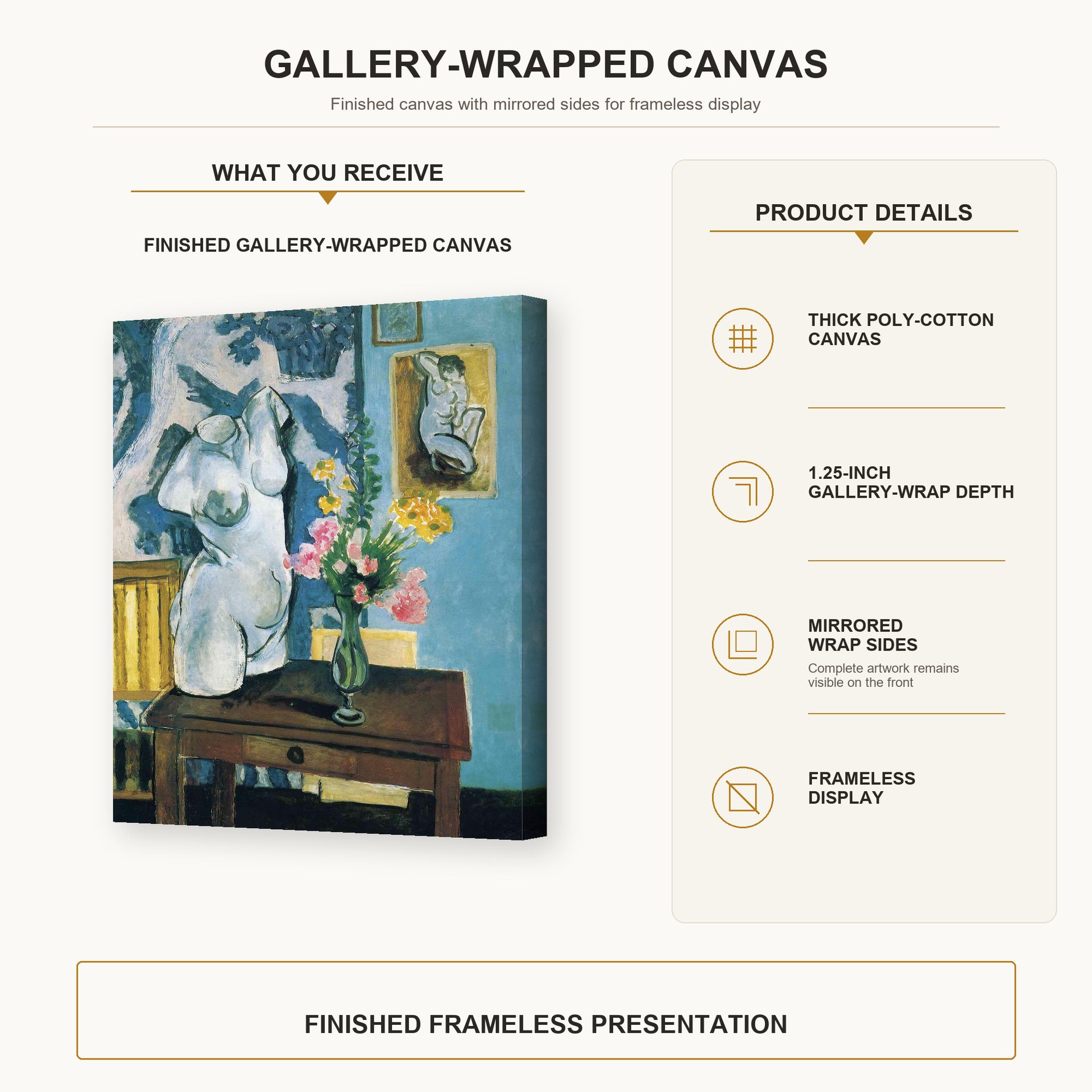 GALLERY-WRAPPED CANVAS

Finished canvas with mirrored sides for frameless display

WHAT YOU RECEIVE

FINISHED GALLERY-WRAPPED CANVAS

PRODUCT DETAILS

THICK POLY-COTTON CANVAS

1.25-INCH GALLERY-WRAP DEPTH

MIRRORED WRAP SIDES

Complete artwork remains visible on the front

FRAMELESS DISPLAY

FINISHED FRAMELESS PRESENTATION