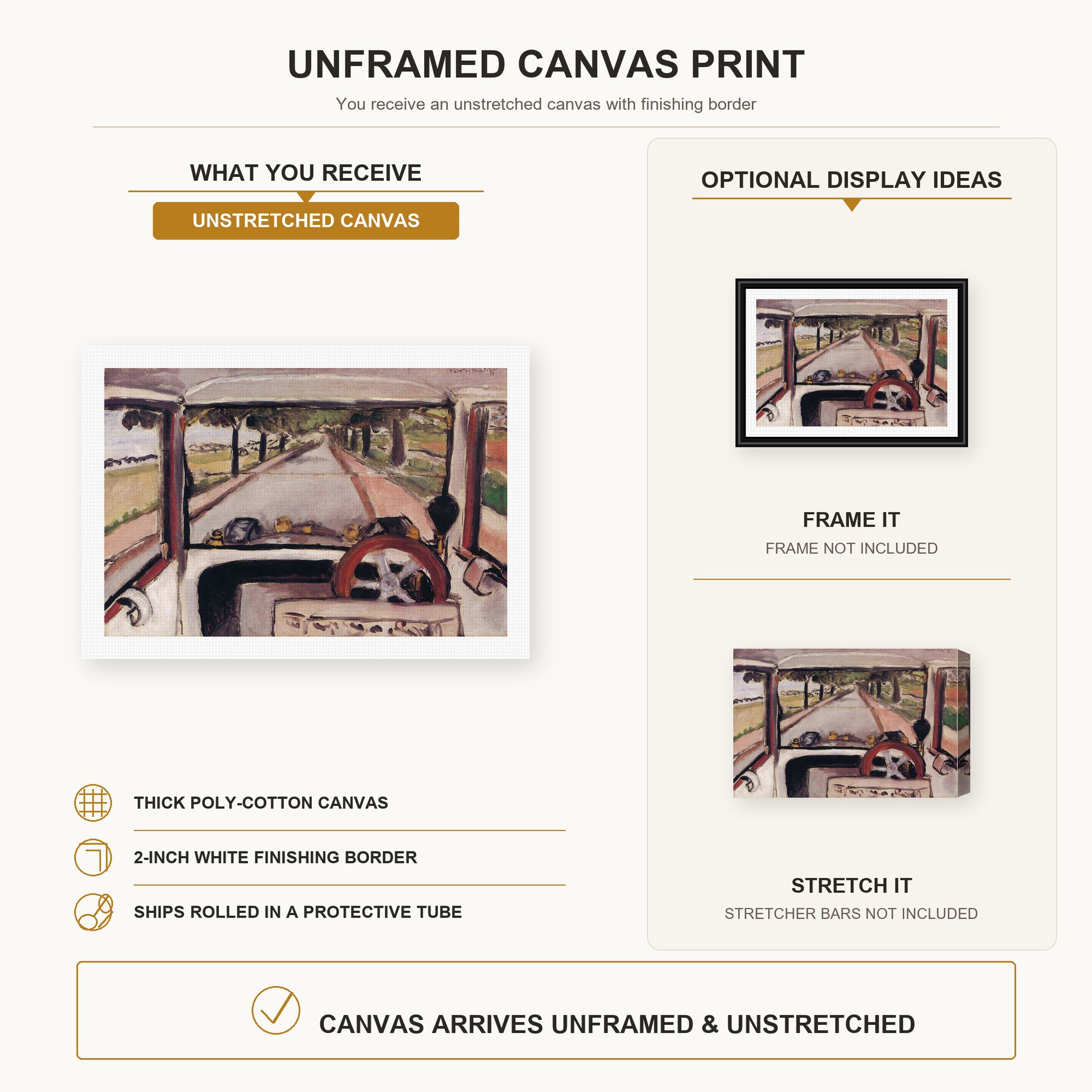 UNFRAMED CANVAS PRINT

You receive an unstretched canvas with finishing border

WHAT YOU RECEIVE

UNSTRETCHED CANVAS

THICK POLY-COTTON CANVAS

2-INCH WHITE FINISHING BORDER

SHIPS ROLLED IN A PROTECTIVE TUBE

OPTIONAL DISPLAY IDEAS

FRAME IT

FRAME NOT INCLUDED

STRETCH IT

STRETCHER BARS NOT INCLUDED

CANVAS ARRIVES UNFRAMED & UNSTRETCHED