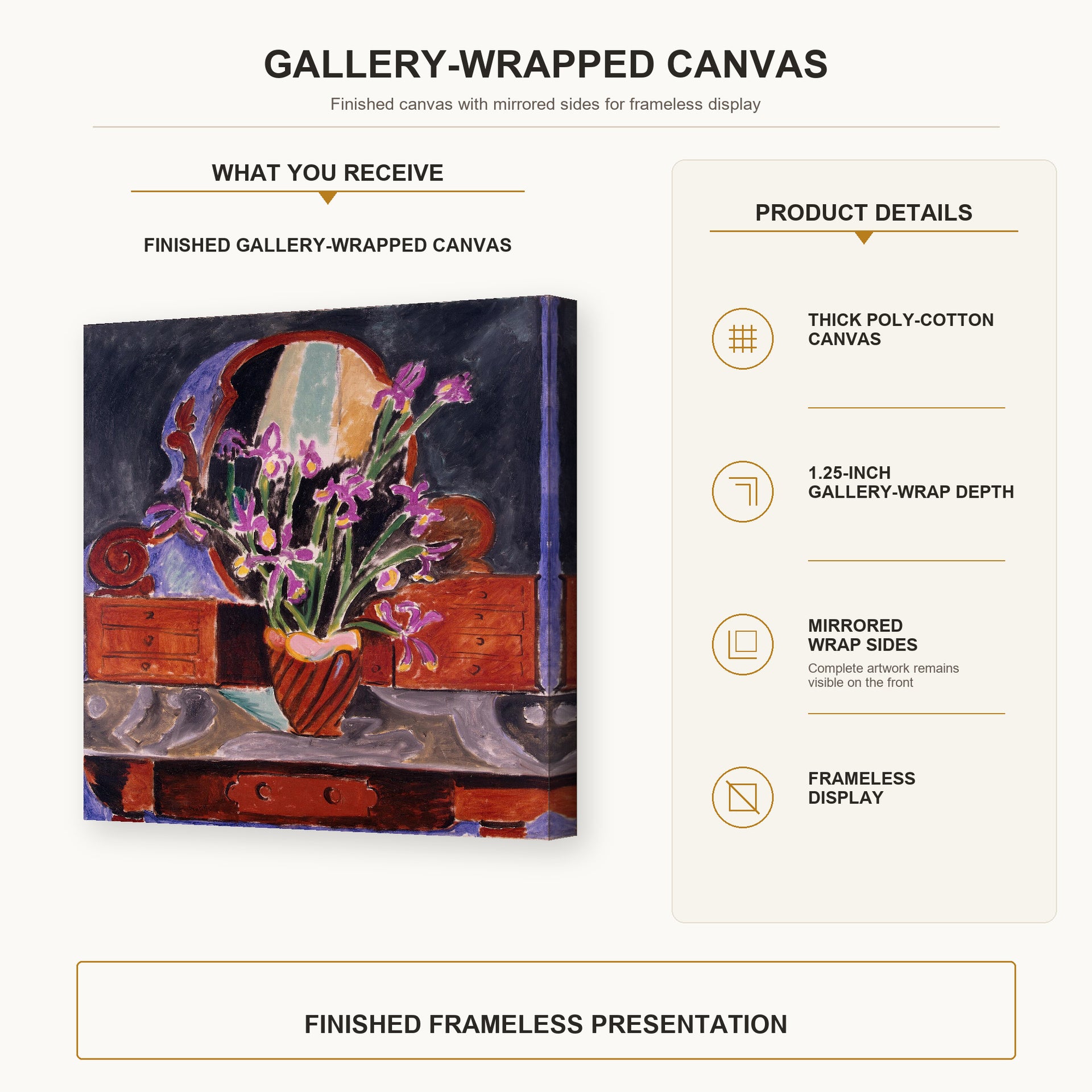 GALLERY-WRAPPED CANVAS

Finished canvas with mirrored sides for frameless display

WHAT YOU RECEIVE

FINISHED GALLERY-WRAPPED CANVAS

PRODUCT DETAILS

THICK POLY-COTTON CANVAS

1.25-INCH GALLERY-WRAP DEPTH

MIRRORED WRAP SIDES

Complete artwork remains visible on the front

FRAMELESS DISPLAY

FINISHED FRAMELESS PRESENTATION