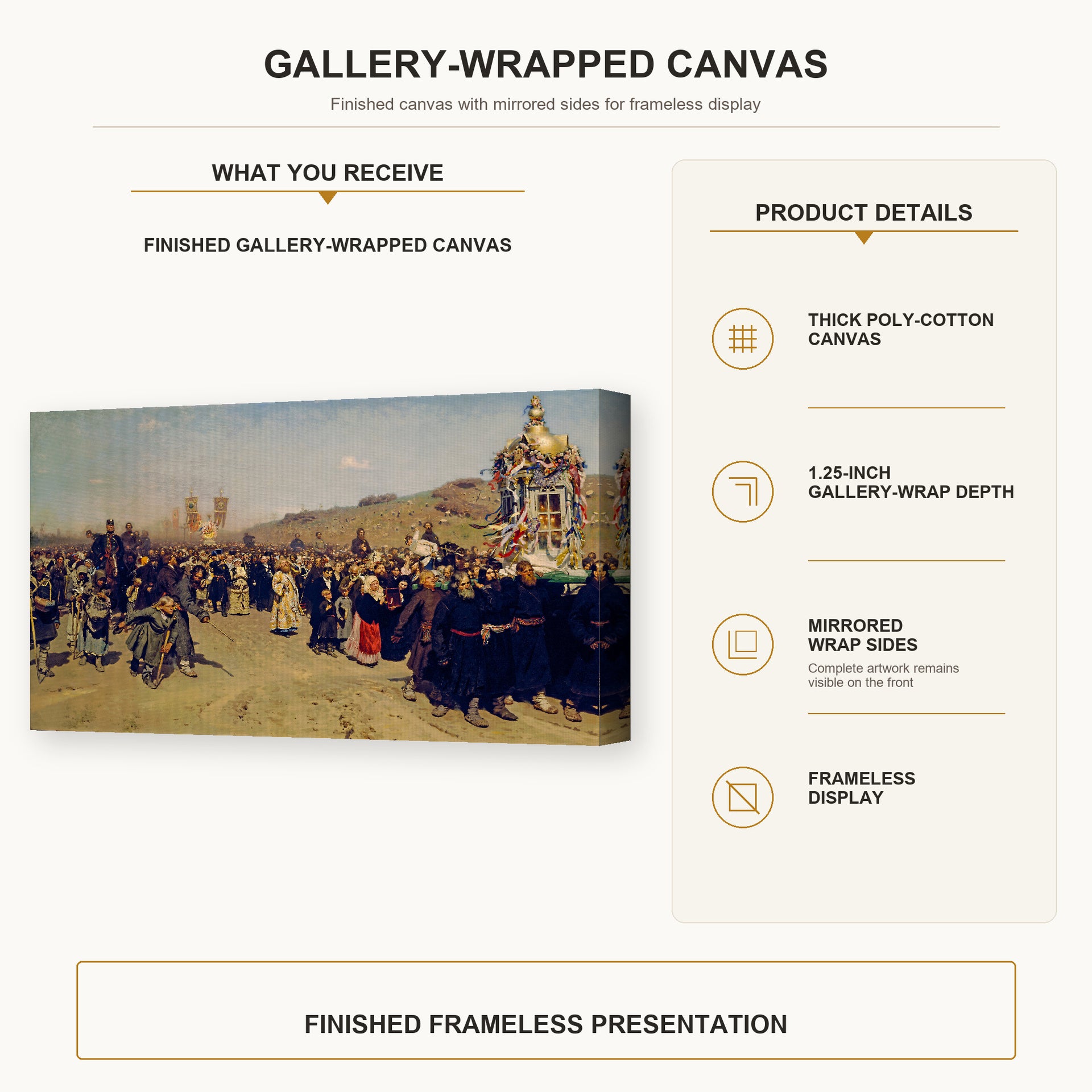 GALLERY-WRAPPED CANVAS

Finished canvas with mirrored sides for frameless display

WHAT YOU RECEIVE

FINISHED GALLERY-WRAPPED CANVAS

PRODUCT DETAILS

THICK POLY-COTTON CANVAS

1.25-INCH GALLERY-WRAP DEPTH

MIRRORED WRAP SIDES

Complete artwork remains visible on the front

FRAMELESS DISPLAY

FINISHED FRAMELESS PRESENTATION