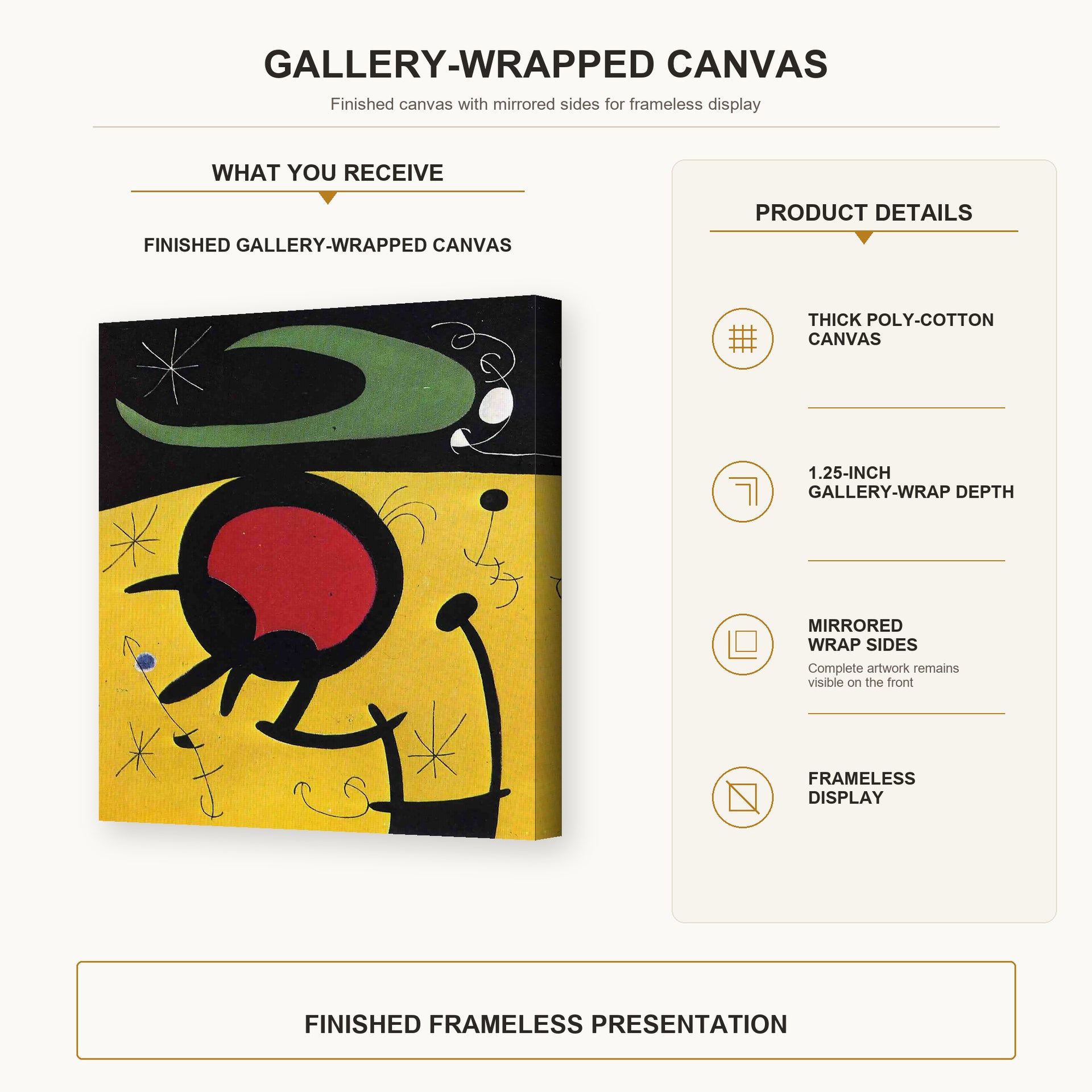 GALLERY-WRAPPED CANVAS

Finished canvas with mirrored sides for frameless display

WHAT YOU RECEIVE

FINISHED GALLERY-WRAPPED CANVAS

PRODUCT DETAILS

THICK POLY-COTTON CANVAS

1.25-INCH GALLERY-WRAP DEPTH

MIRRORED WRAP SIDES

Complete artwork remains visible on the front

FRAMELESS DISPLAY

FINISHED FRAMELESS PRESENTATION