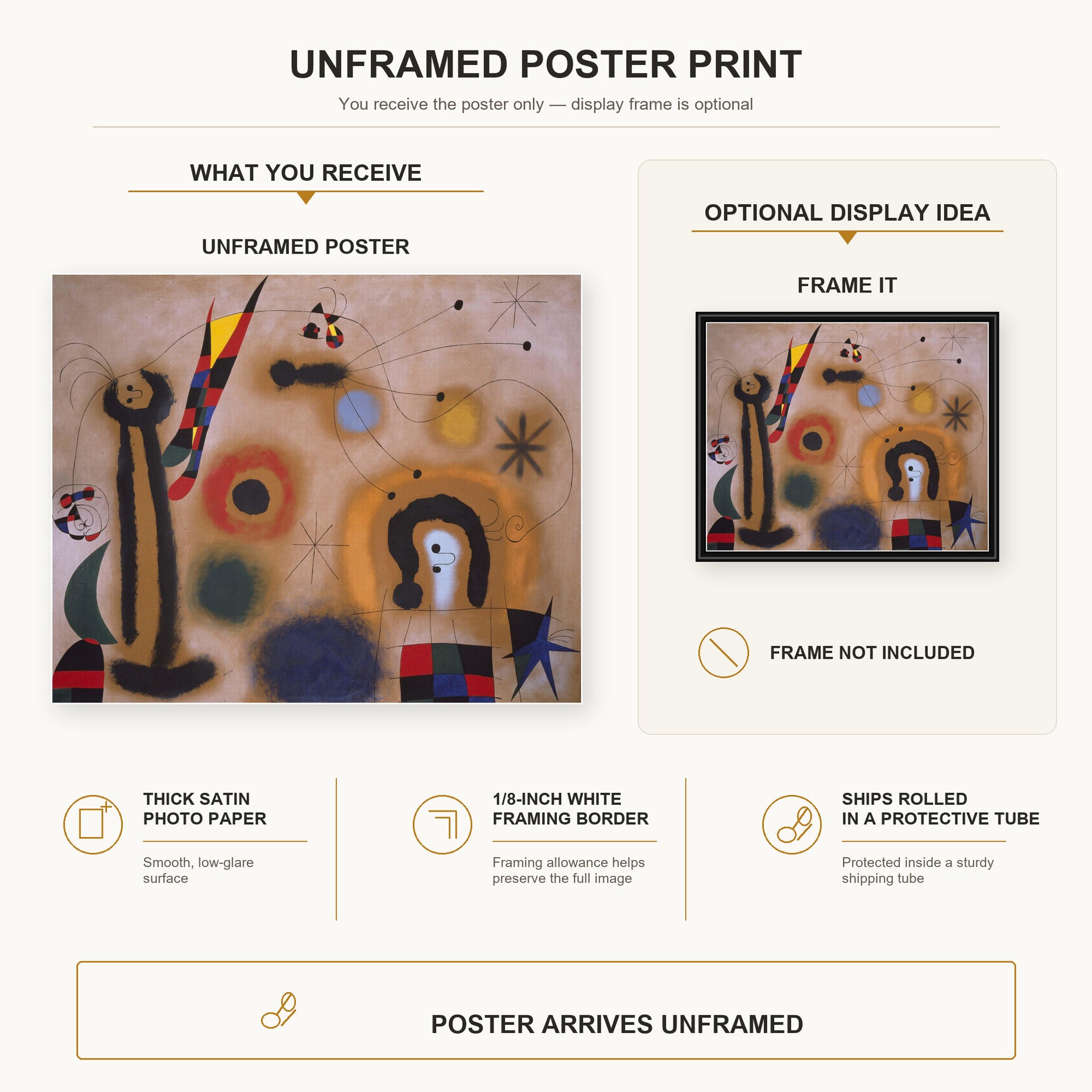 UNFRAMED POSTER PRINT

You receive the poster only — display frame is optional

WHAT YOU RECEIVE

UNFRAMED POSTER

OPTIONAL DISPLAY IDEA

FRAME IT

FRAME NOT INCLUDED

THICK SATIN PHOTO PAPER

Smooth, low-glare surface

1/8-INCH WHITE FRAMING BORDER

Framing allowance helps preserve the full image

SHIPS ROLLED IN A PROTECTIVE TUBE

Protected inside a sturdy shipping tube

POSTER ARRIVES UNFRAMED