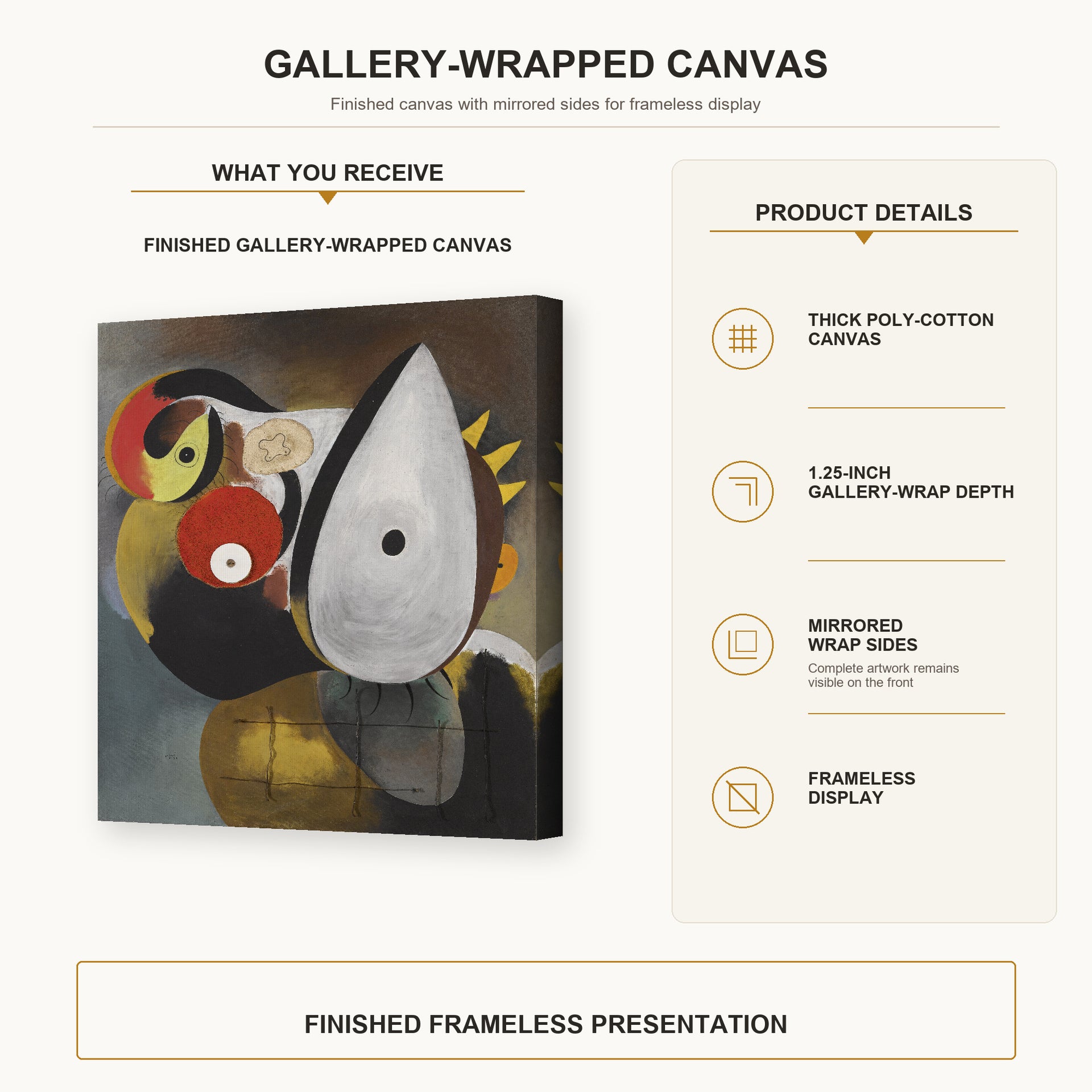 GALLERY-WRAPPED CANVAS

Finished canvas with mirrored sides for frameless display

WHAT YOU RECEIVE

FINISHED GALLERY-WRAPPED CANVAS

PRODUCT DETAILS

THICK POLY-COTTON CANVAS

1.25-INCH GALLERY-WRAP DEPTH

MIRRORED WRAP SIDES

Complete artwork remains visible on the front

FRAMELESS DISPLAY

FINISHED FRAMELESS PRESENTATION