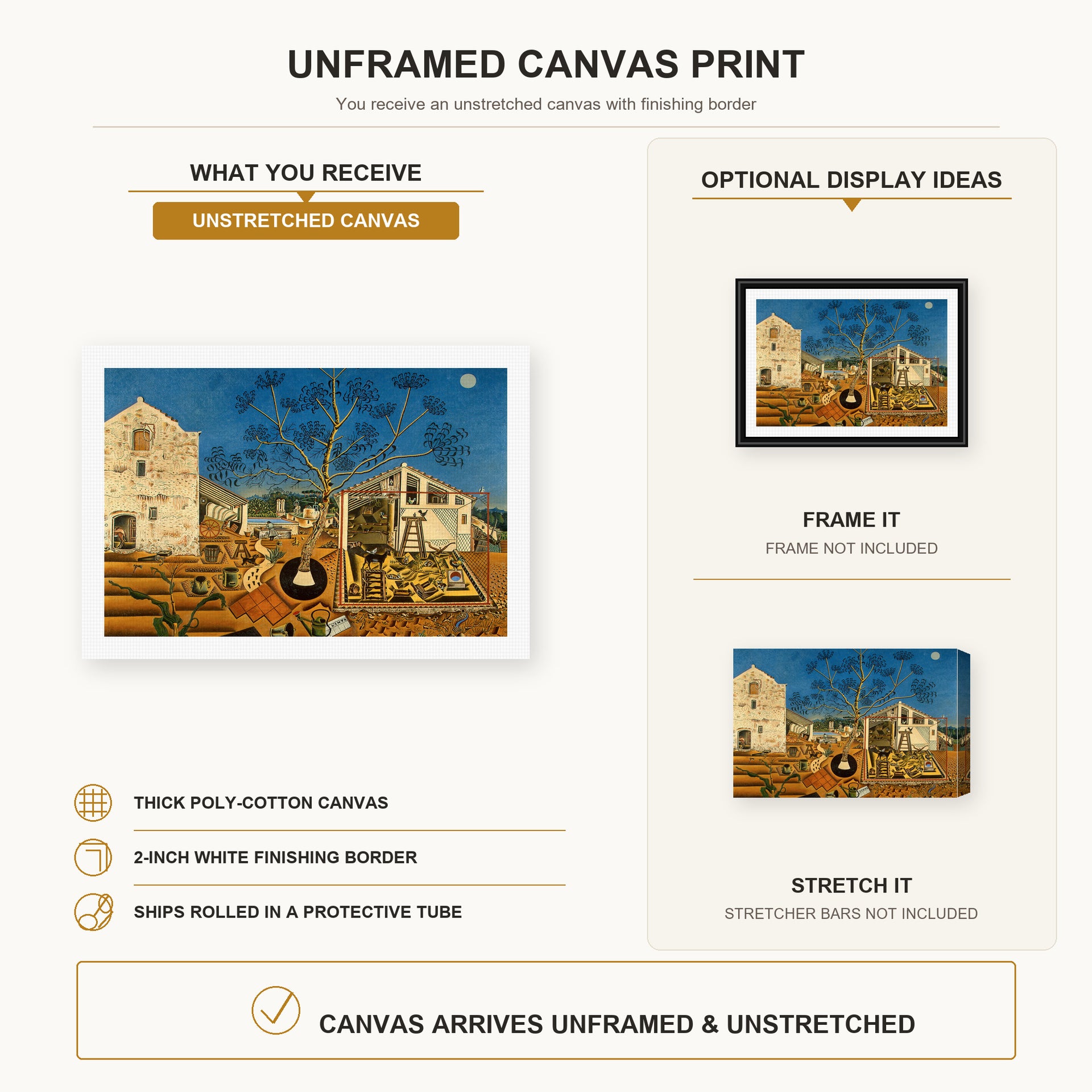 UNFRAMED CANVAS PRINT

You receive an unstretched canvas with finishing border

WHAT YOU RECEIVE

UNSTRETCHED CANVAS

THICK POLY-COTTON CANVAS

2-INCH WHITE FINISHING BORDER

SHIPS ROLLED IN A PROTECTIVE TUBE

OPTIONAL DISPLAY IDEAS

FRAME IT

FRAME NOT INCLUDED

STRETCH IT

STRETCHER BARS NOT INCLUDED

CANVAS ARRIVES UNFRAMED & UNSTRETCHED