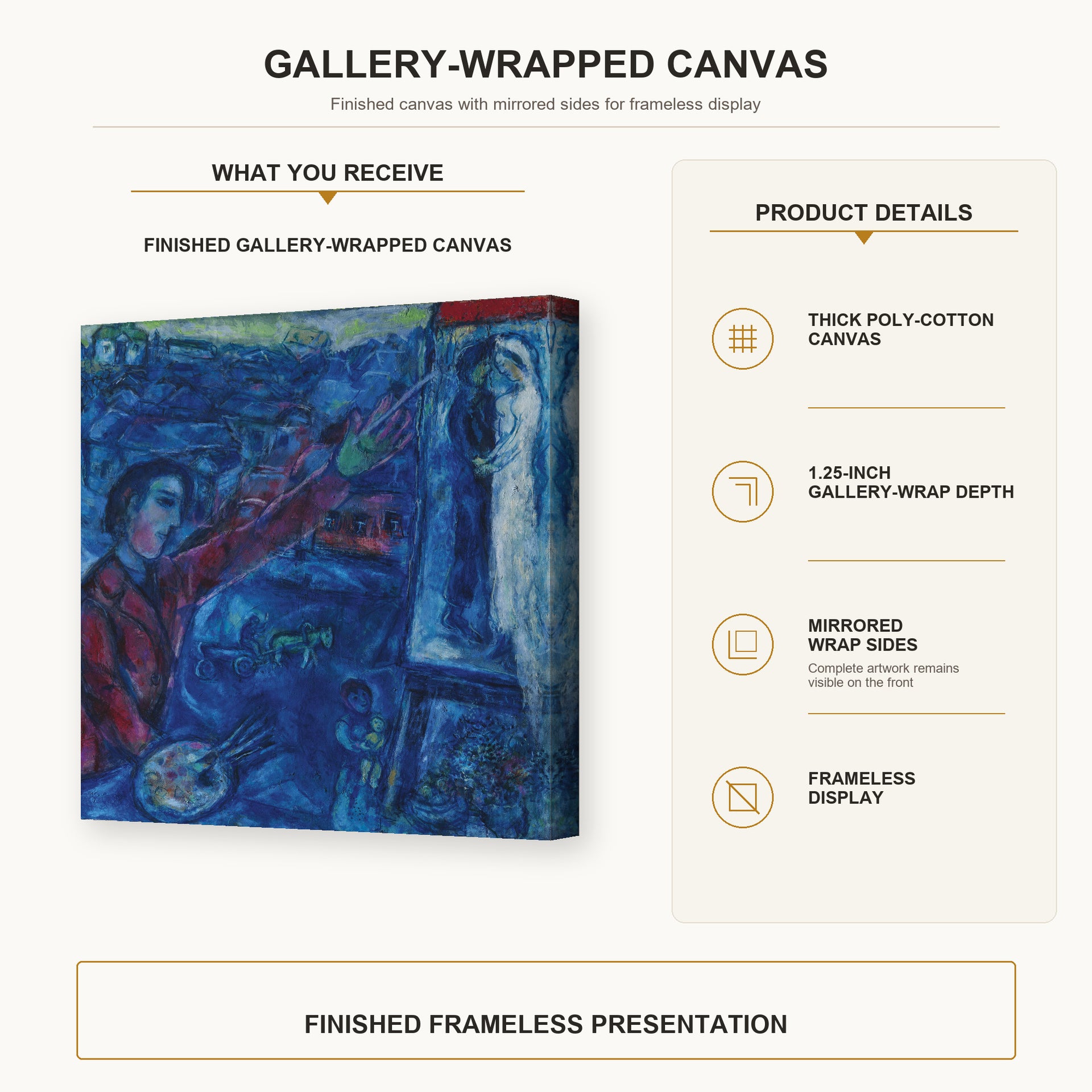 GALLERY-WRAPPED CANVAS

Finished canvas with mirrored sides for frameless display

WHAT YOU RECEIVE

FINISHED GALLERY-WRAPPED CANVAS

PRODUCT DETAILS

THICK POLY-COTTON CANVAS

1.25-INCH GALLERY-WRAP DEPTH

MIRRORED WRAP SIDES

Complete artwork remains visible on the front

FRAMELESS DISPLAY

FINISHED FRAMELESS PRESENTATION