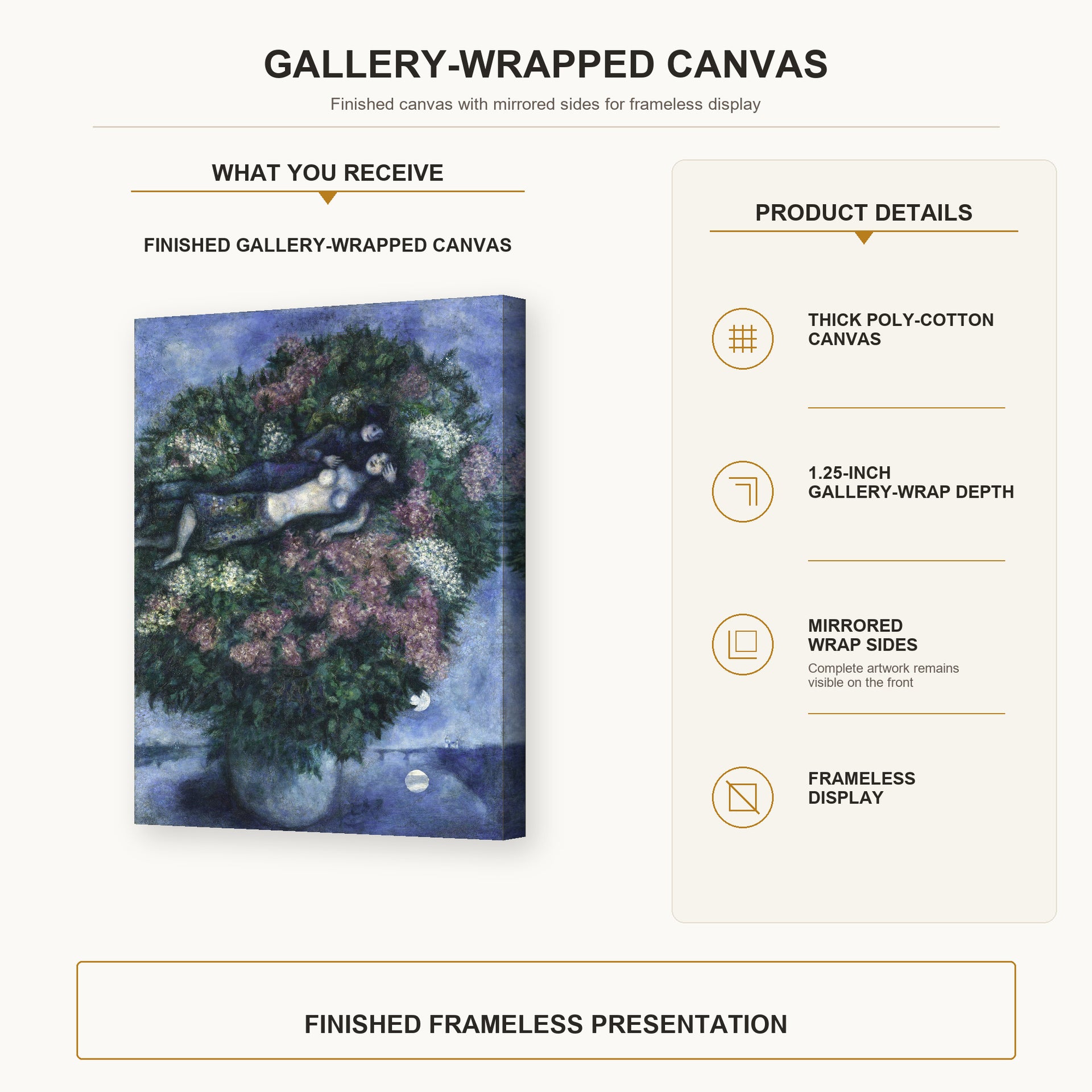 GALLERY-WRAPPED CANVAS

Finished canvas with mirrored sides for frameless display

WHAT YOU RECEIVE

FINISHED GALLERY-WRAPPED CANVAS

PRODUCT DETAILS

THICK POLY-COTTON CANVAS

1.25-INCH GALLERY-WRAP DEPTH

MIRRORED WRAP SIDES

Complete artwork remains visible on the front

FRAMELESS DISPLAY

FINISHED FRAMELESS PRESENTATION