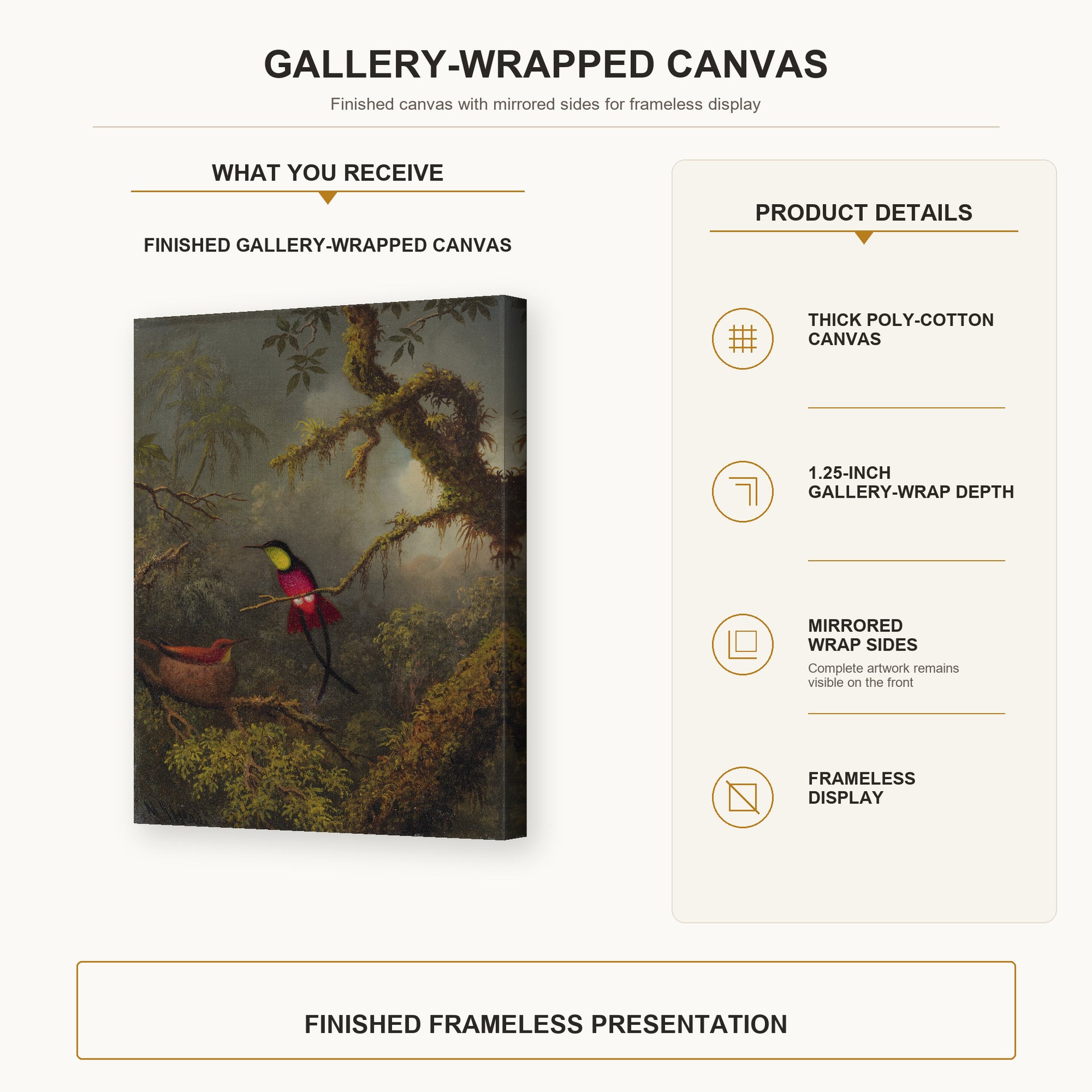 GALLERY-WRAPPED CANVAS

Finished canvas with mirrored sides for frameless display

WHAT YOU RECEIVE

FINISHED GALLERY-WRAPPED CANVAS

PRODUCT DETAILS

THICK POLY-COTTON CANVAS

1.25-INCH GALLERY-WRAP DEPTH

MIRRORED WRAP SIDES

Complete artwork remains visible on the front

FRAMELESS DISPLAY

FINISHED FRAMELESS PRESENTATION