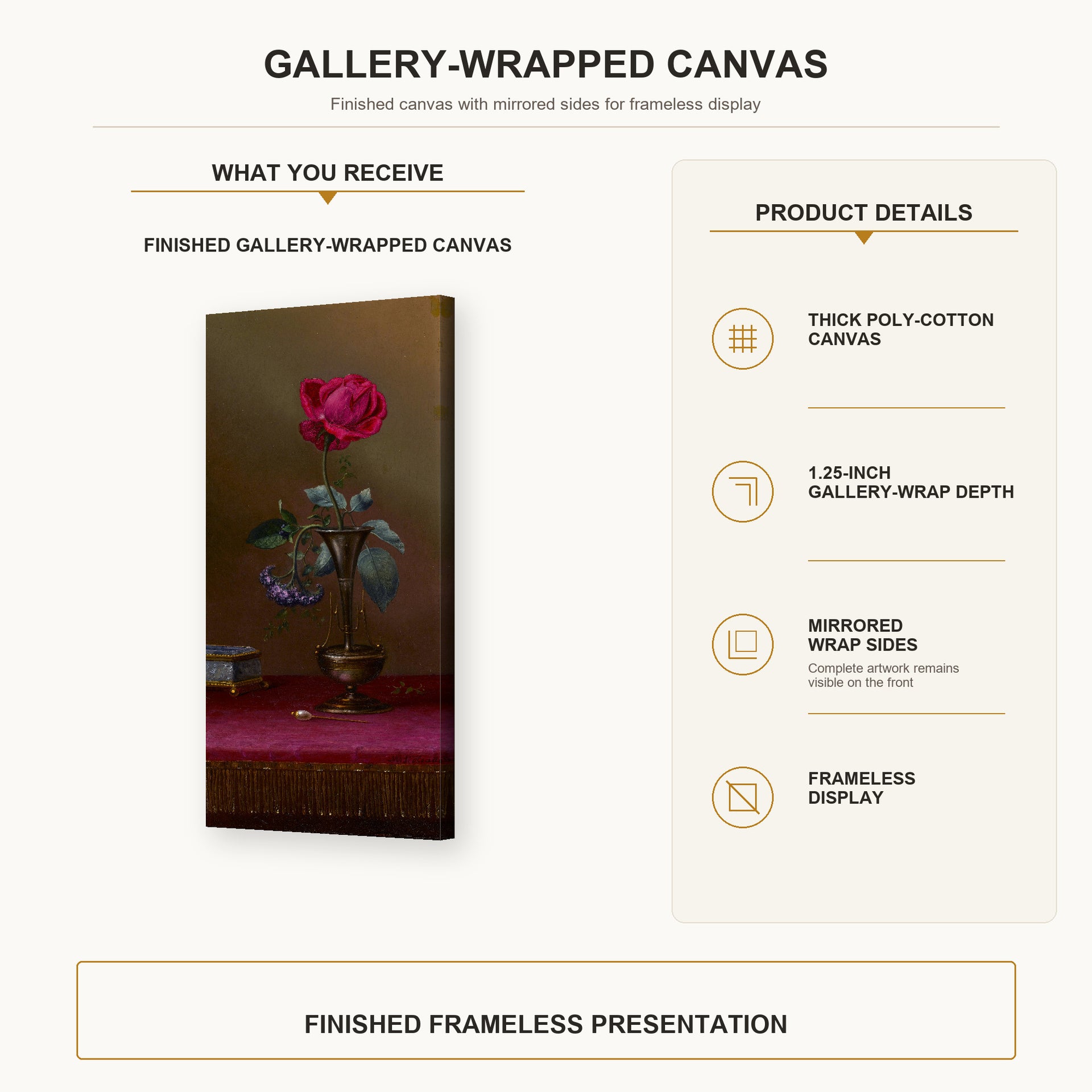 GALLERY-WRAPPED CANVAS

Finished canvas with mirrored sides for frameless display

WHAT YOU RECEIVE

FINISHED GALLERY-WRAPPED CANVAS

PRODUCT DETAILS

THICK POLY-COTTON CANVAS

1.25-INCH GALLERY-WRAP DEPTH

MIRRORED WRAP SIDES

Complete artwork remains visible on the front

FRAMELESS DISPLAY

FINISHED FRAMELESS PRESENTATION