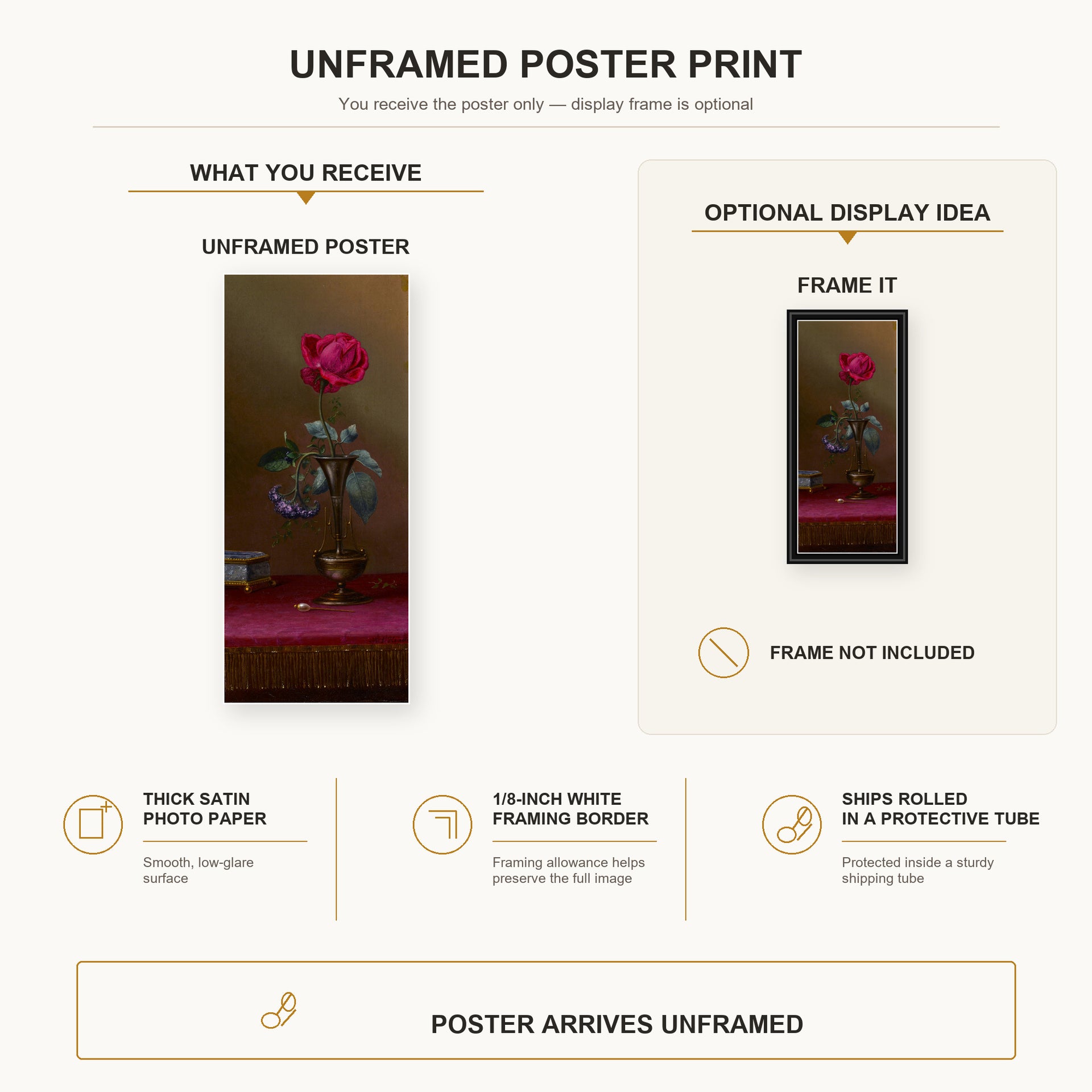 UNFRAMED POSTER PRINT

You receive the poster only — display frame is optional

WHAT YOU RECEIVE

UNFRAMED POSTER

OPTIONAL DISPLAY IDEA

FRAME IT

FRAME NOT INCLUDED

THICK SATIN PHOTO PAPER

Smooth, low-glare surface

1/8-INCH WHITE FRAMING BORDER

Framing allowance helps preserve the full image

SHIPS ROLLED IN A PROTECTIVE TUBE

Protected inside a sturdy shipping tube

POSTER ARRIVES UNFRAMED