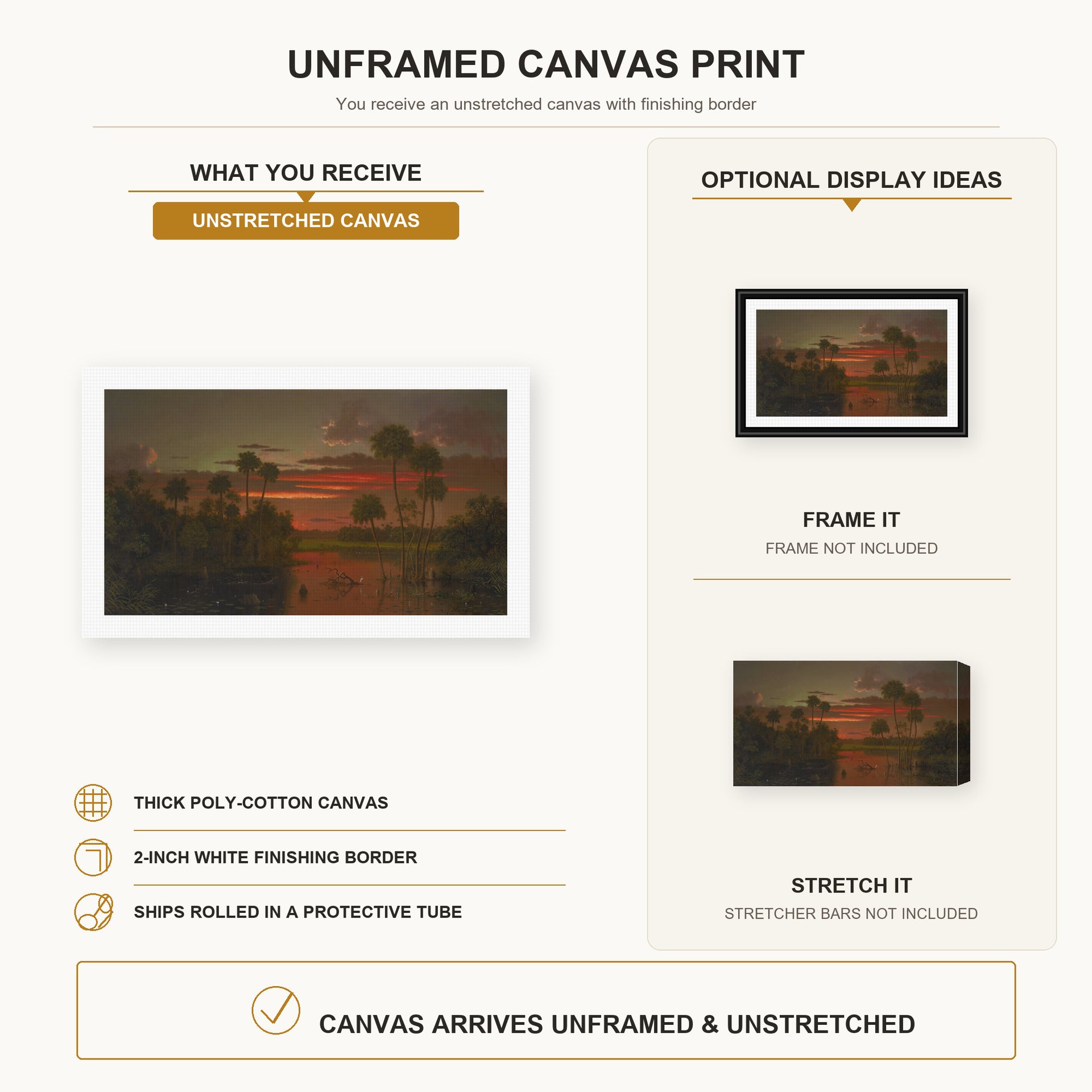 UNFRAMED CANVAS PRINT

You receive an unstretched canvas with finishing border

WHAT YOU RECEIVE

UNSTRETCHED CANVAS

THICK POLY-COTTON CANVAS

2-INCH WHITE FINISHING BORDER

SHIPS ROLLED IN A PROTECTIVE TUBE

OPTIONAL DISPLAY IDEAS

FRAME IT

FRAME NOT INCLUDED

STRETCH IT

STRETCHER BARS NOT INCLUDED

CANVAS ARRIVES UNFRAMED & UNSTRETCHED