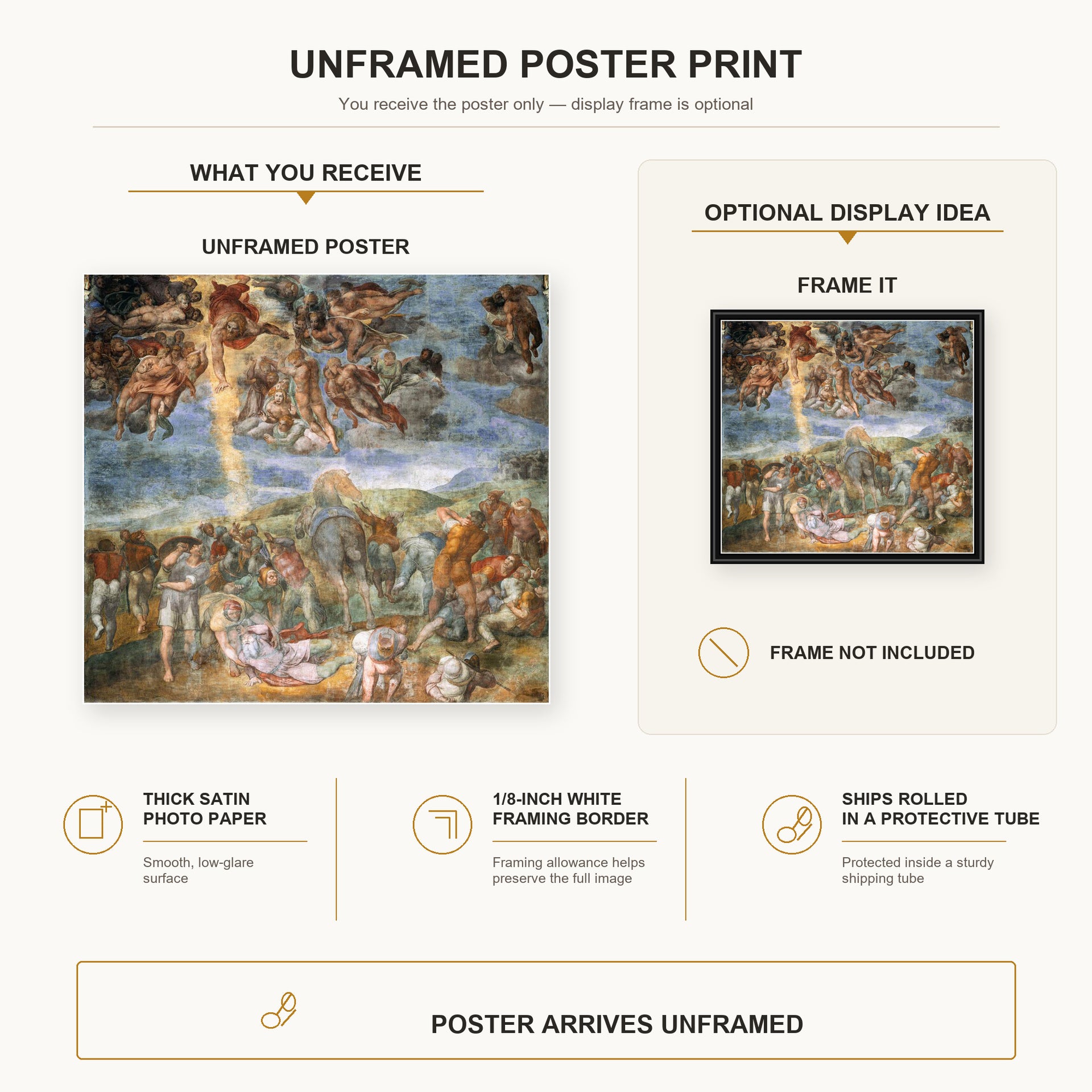 UNFRAMED POSTER PRINT

You receive the poster only — display frame is optional

WHAT YOU RECEIVE

UNFRAMED POSTER

OPTIONAL DISPLAY IDEA

FRAME IT

FRAME NOT INCLUDED

THICK SATIN PHOTO PAPER

Smooth, low-glare surface

1/8-INCH WHITE FRAMING BORDER

Framing allowance helps preserve the full image

SHIPS ROLLED IN A PROTECTIVE TUBE

Protected inside a sturdy shipping tube

POSTER ARRIVES UNFRAMED