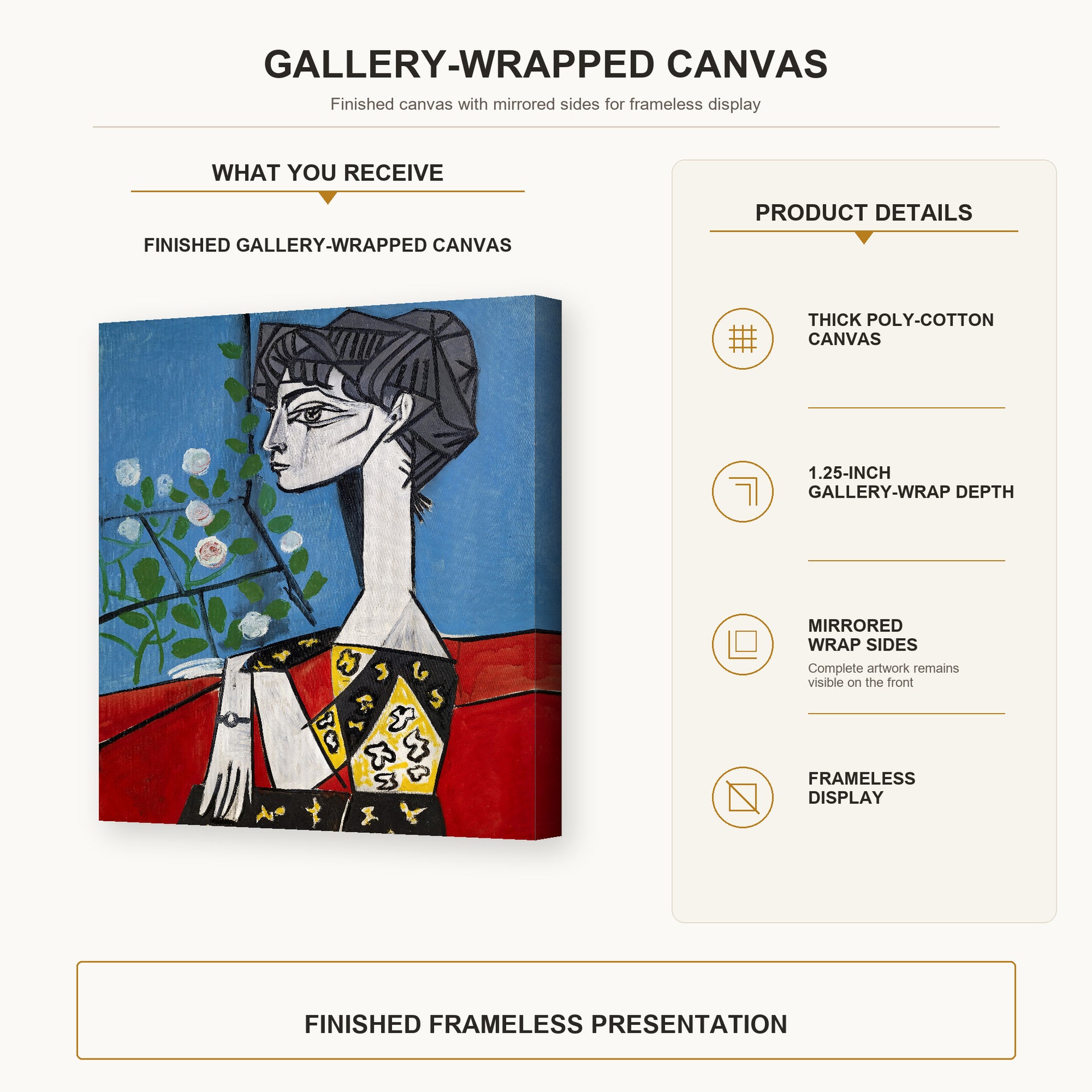 GALLERY-WRAPPED CANVAS

Finished canvas with mirrored sides for frameless display

WHAT YOU RECEIVE

FINISHED GALLERY-WRAPPED CANVAS

PRODUCT DETAILS

THICK POLY-COTTON CANVAS

1.25-INCH GALLERY-WRAP DEPTH

MIRRORED WRAP SIDES

Complete artwork remains visible on the front

FRAMELESS DISPLAY

FINISHED FRAMELESS PRESENTATION