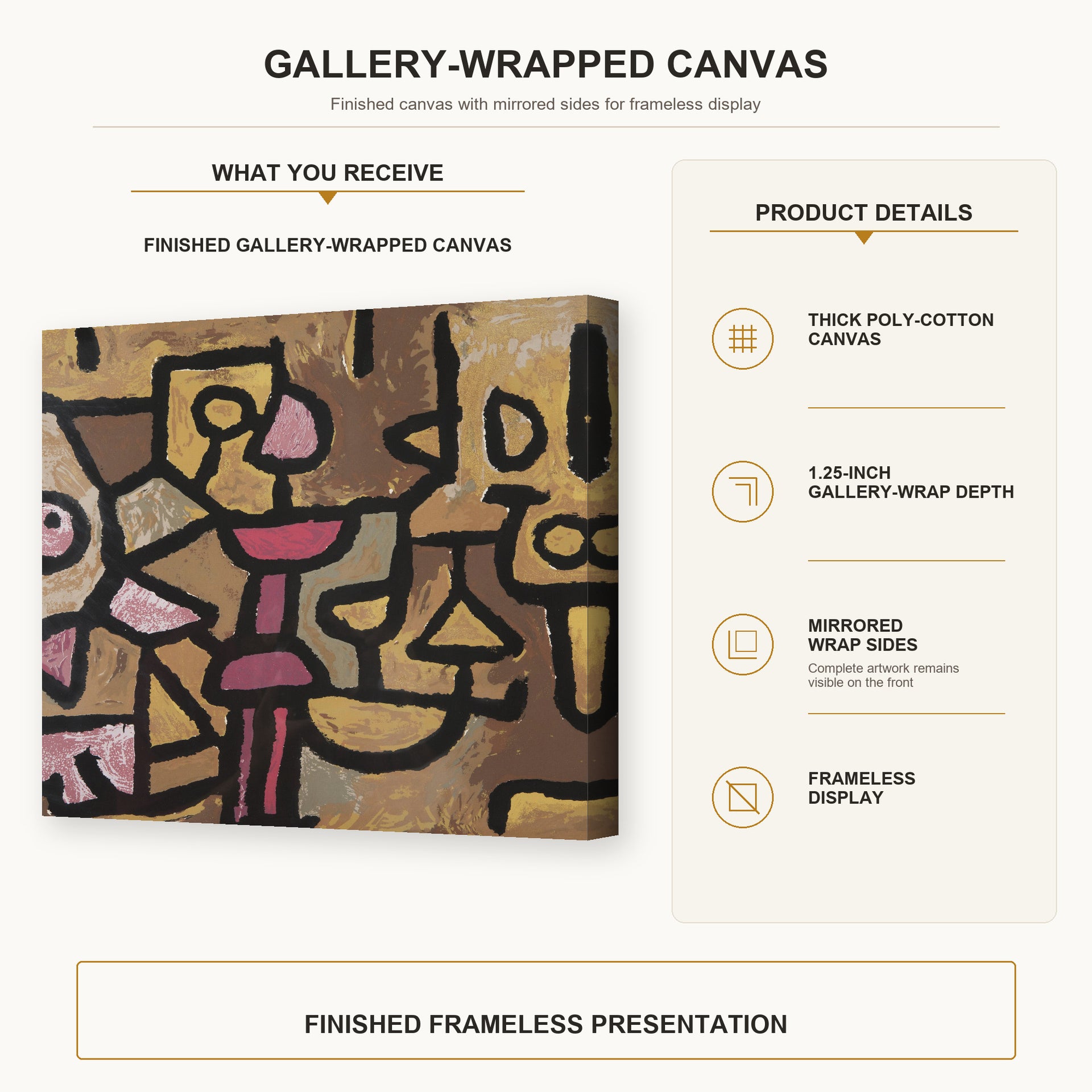 GALLERY-WRAPPED CANVAS

Finished canvas with mirrored sides for frameless display

WHAT YOU RECEIVE

FINISHED GALLERY-WRAPPED CANVAS

PRODUCT DETAILS

THICK POLY-COTTON CANVAS

1.25-INCH GALLERY-WRAP DEPTH

MIRRORED WRAP SIDES

Complete artwork remains visible on the front

FRAMELESS DISPLAY

FINISHED FRAMELESS PRESENTATION