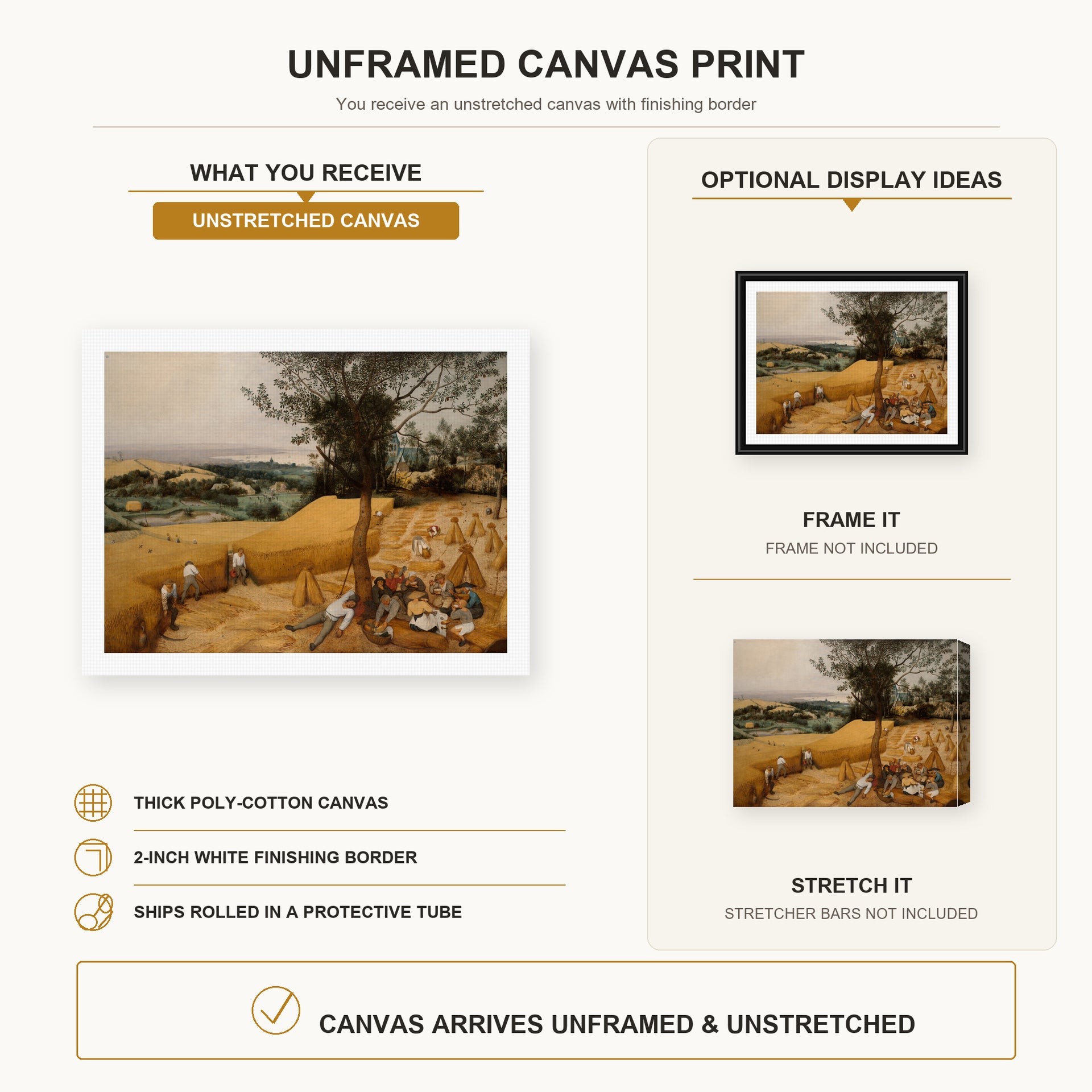 UNFRAMED CANVAS PRINT

You receive an unstretched canvas with finishing border

WHAT YOU RECEIVE

UNSTRETCHED CANVAS

THICK POLY-COTTON CANVAS

2-INCH WHITE FINISHING BORDER

SHIPS ROLLED IN A PROTECTIVE TUBE

OPTIONAL DISPLAY IDEAS

FRAME IT

FRAME NOT INCLUDED

STRETCH IT

STRETCHER BARS NOT INCLUDED

CANVAS ARRIVES UNFRAMED & UNSTRETCHED