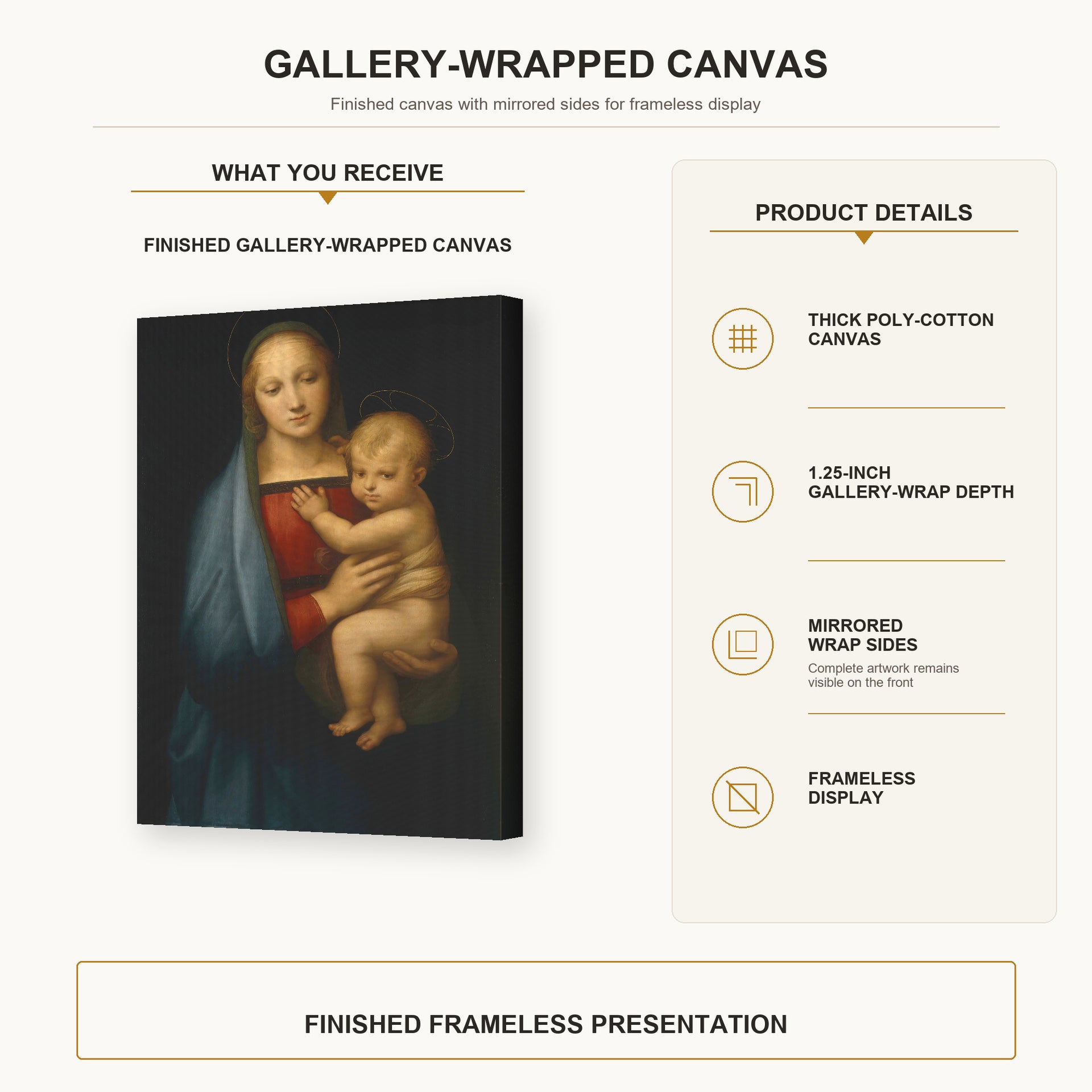 GALLERY-WRAPPED CANVAS

Finished canvas with mirrored sides for frameless display

WHAT YOU RECEIVE

FINISHED GALLERY-WRAPPED CANVAS

PRODUCT DETAILS

THICK POLY-COTTON CANVAS

1.25-INCH GALLERY-WRAP DEPTH

MIRRORED WRAP SIDES

Complete artwork remains visible on the front

FRAMELESS DISPLAY

FINISHED FRAMELESS PRESENTATION