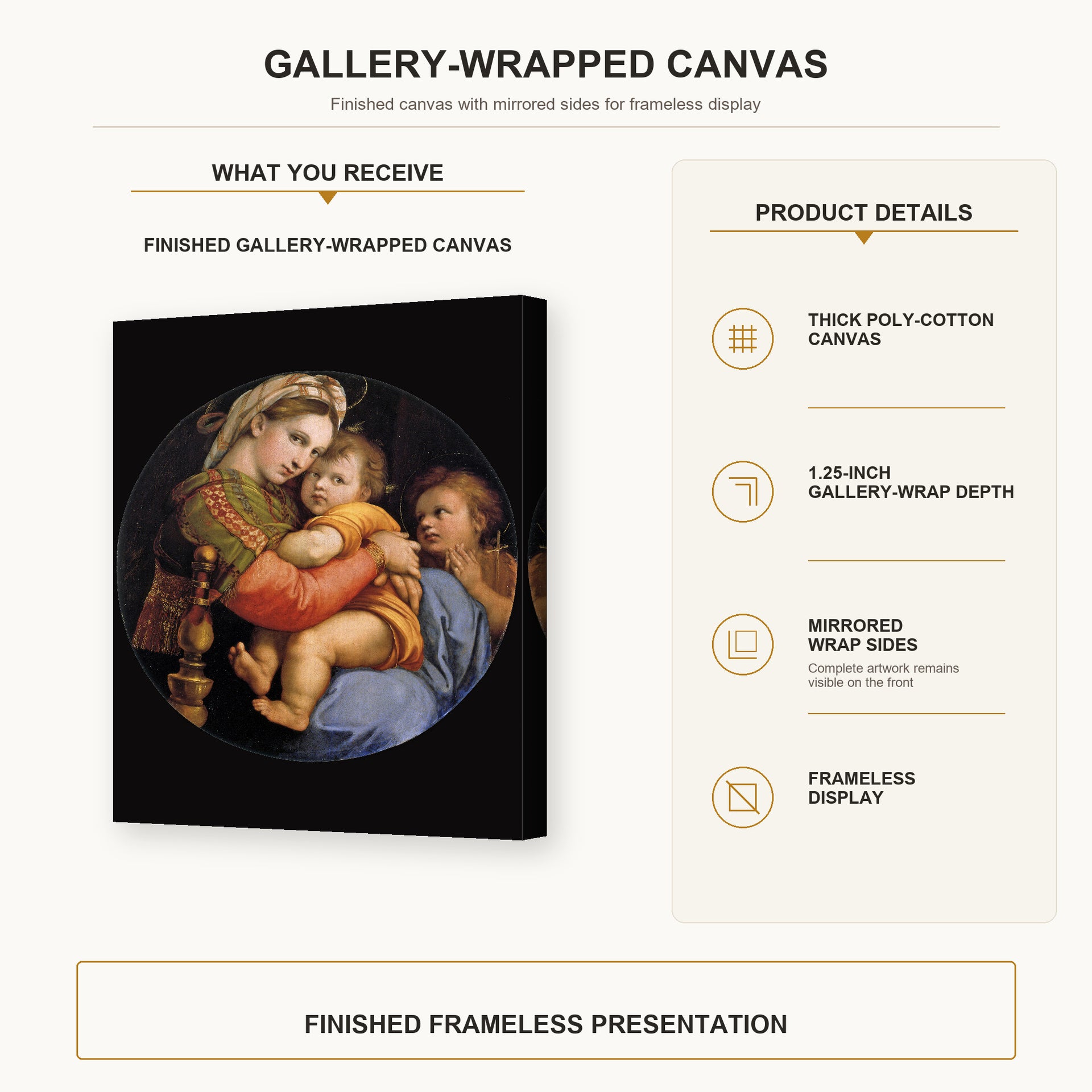 GALLERY-WRAPPED CANVAS

Finished canvas with mirrored sides for frameless display

WHAT YOU RECEIVE

FINISHED GALLERY-WRAPPED CANVAS

PRODUCT DETAILS

THICK POLY-COTTON CANVAS

1.25-INCH GALLERY-WRAP DEPTH

MIRRORED WRAP SIDES

Complete artwork remains visible on the front

FRAMELESS DISPLAY

FINISHED FRAMELESS PRESENTATION