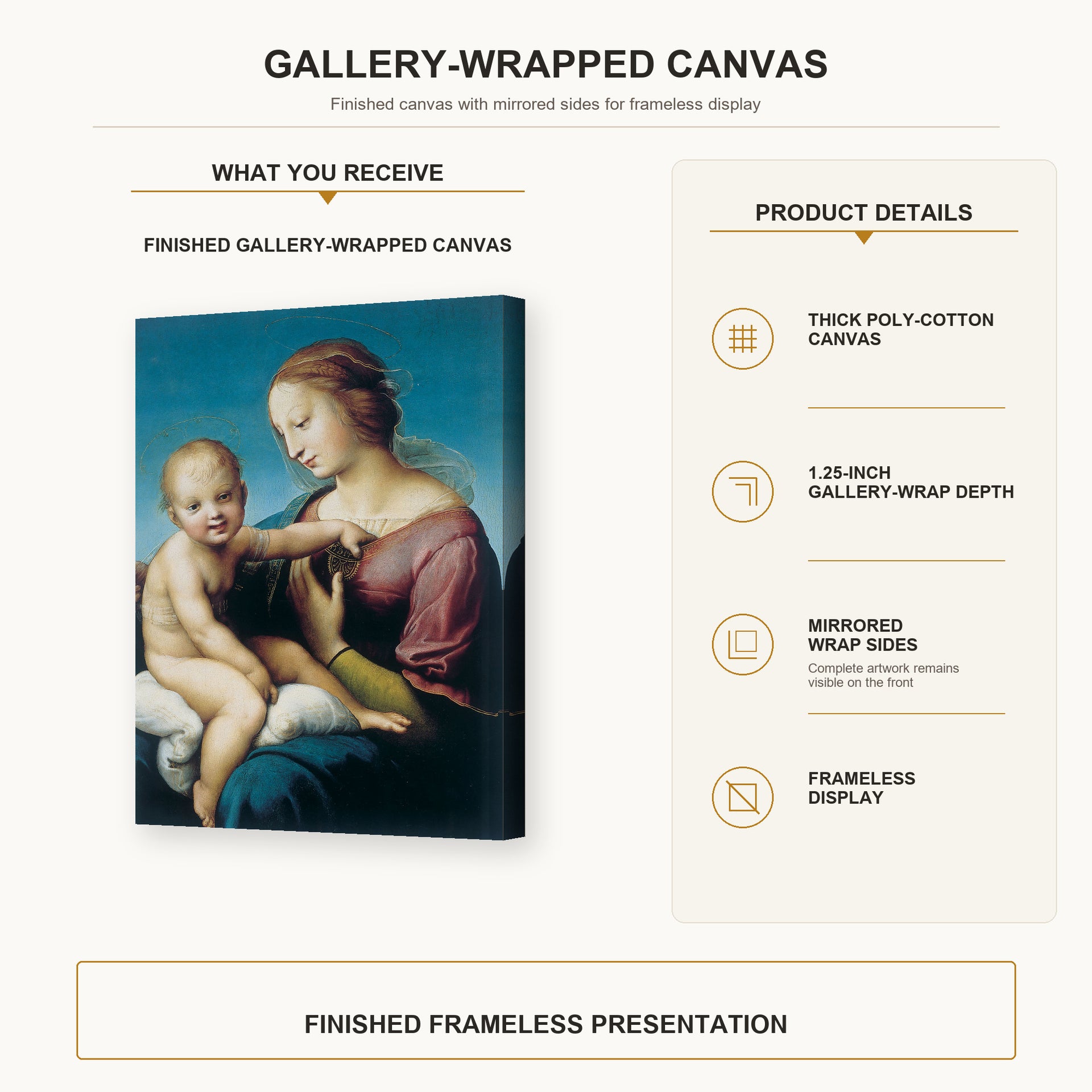 GALLERY-WRAPPED CANVAS

Finished canvas with mirrored sides for frameless display

WHAT YOU RECEIVE

FINISHED GALLERY-WRAPPED CANVAS

PRODUCT DETAILS

THICK POLY-COTTON CANVAS

1.25-INCH GALLERY-WRAP DEPTH

MIRRORED WRAP SIDES

Complete artwork remains visible on the front

FRAMELESS DISPLAY

FINISHED FRAMELESS PRESENTATION