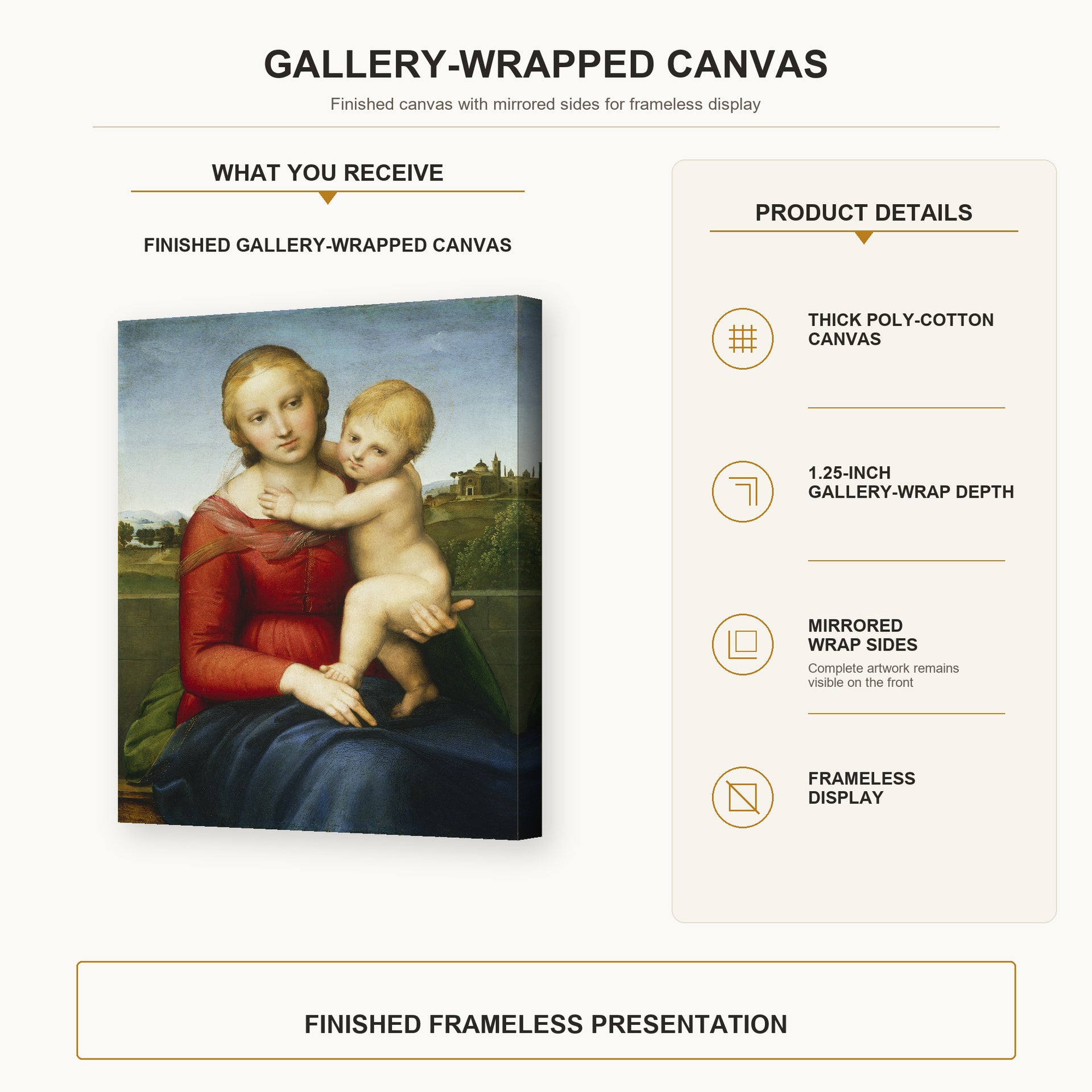 GALLERY-WRAPPED CANVAS

Finished canvas with mirrored sides for frameless display

WHAT YOU RECEIVE

FINISHED GALLERY-WRAPPED CANVAS

PRODUCT DETAILS

THICK POLY-COTTON CANVAS

1.25-INCH GALLERY-WRAP DEPTH

MIRRORED WRAP SIDES

Complete artwork remains visible on the front

FRAMELESS DISPLAY

FINISHED FRAMELESS PRESENTATION