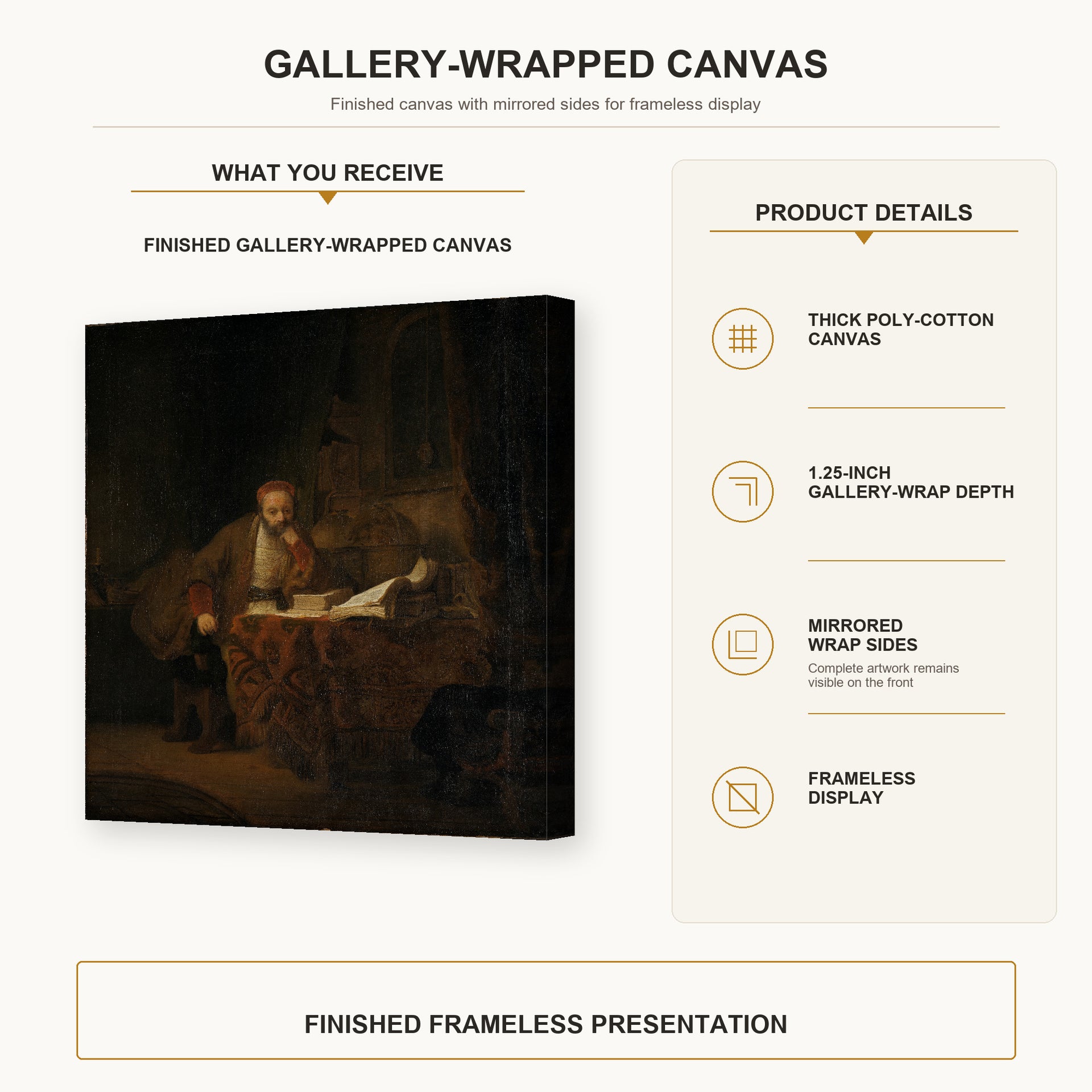 GALLERY-WRAPPED CANVAS

Finished canvas with mirrored sides for frameless display

WHAT YOU RECEIVE

FINISHED GALLERY-WRAPPED CANVAS

PRODUCT DETAILS

THICK POLY-COTTON CANVAS

1.25-INCH GALLERY-WRAP DEPTH

MIRRORED WRAP SIDES

Complete artwork remains visible on the front

FRAMELESS DISPLAY

FINISHED FRAMELESS PRESENTATION