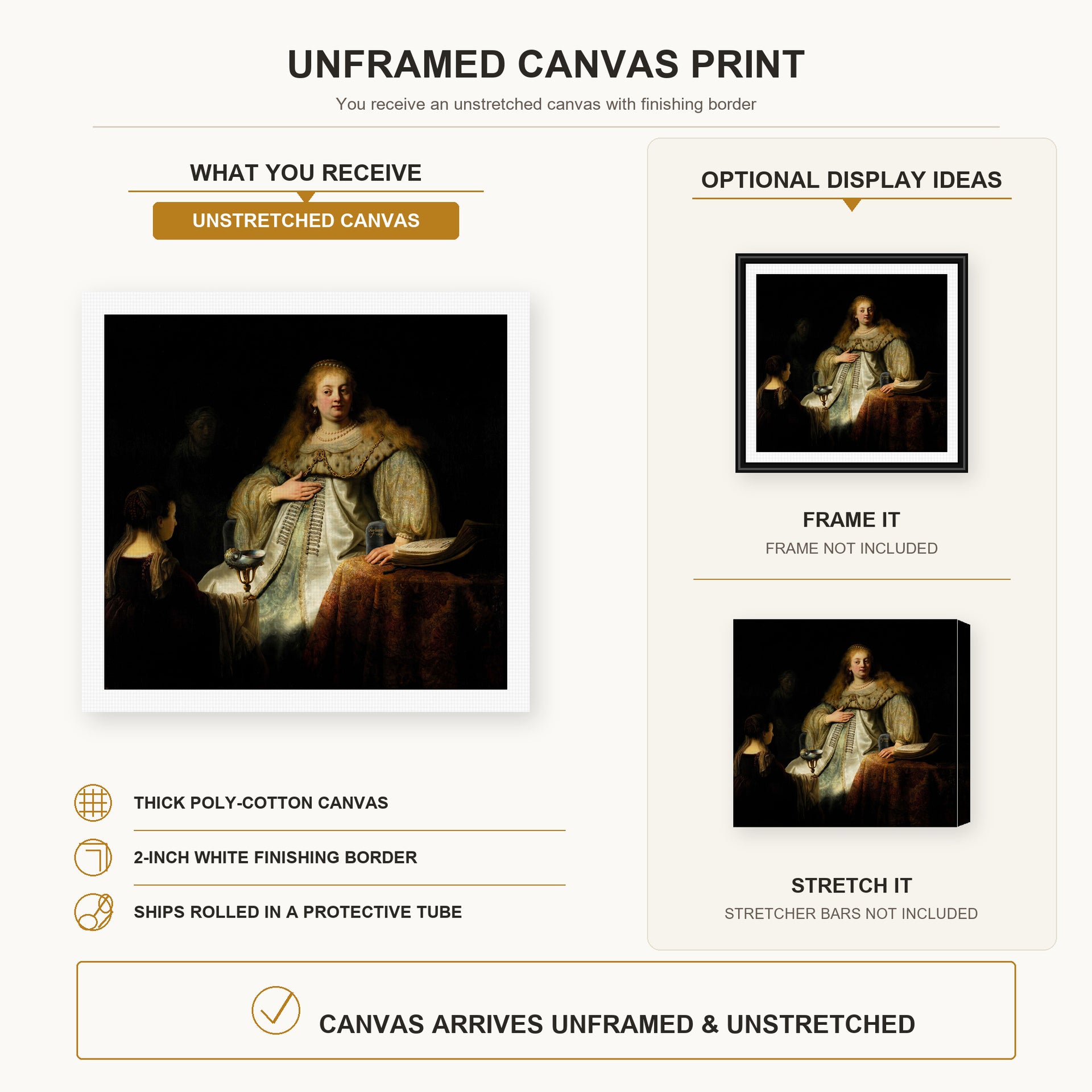 UNFRAMED CANVAS PRINT

You receive an unstretched canvas with finishing border

WHAT YOU RECEIVE

UNSTRETCHED CANVAS

THICK POLY-COTTON CANVAS

2-INCH WHITE FINISHING BORDER

SHIPS ROLLED IN A PROTECTIVE TUBE

OPTIONAL DISPLAY IDEAS

FRAME IT

FRAME NOT INCLUDED

STRETCH IT

STRETCHER BARS NOT INCLUDED

CANVAS ARRIVES UNFRAMED & UNSTRETCHED