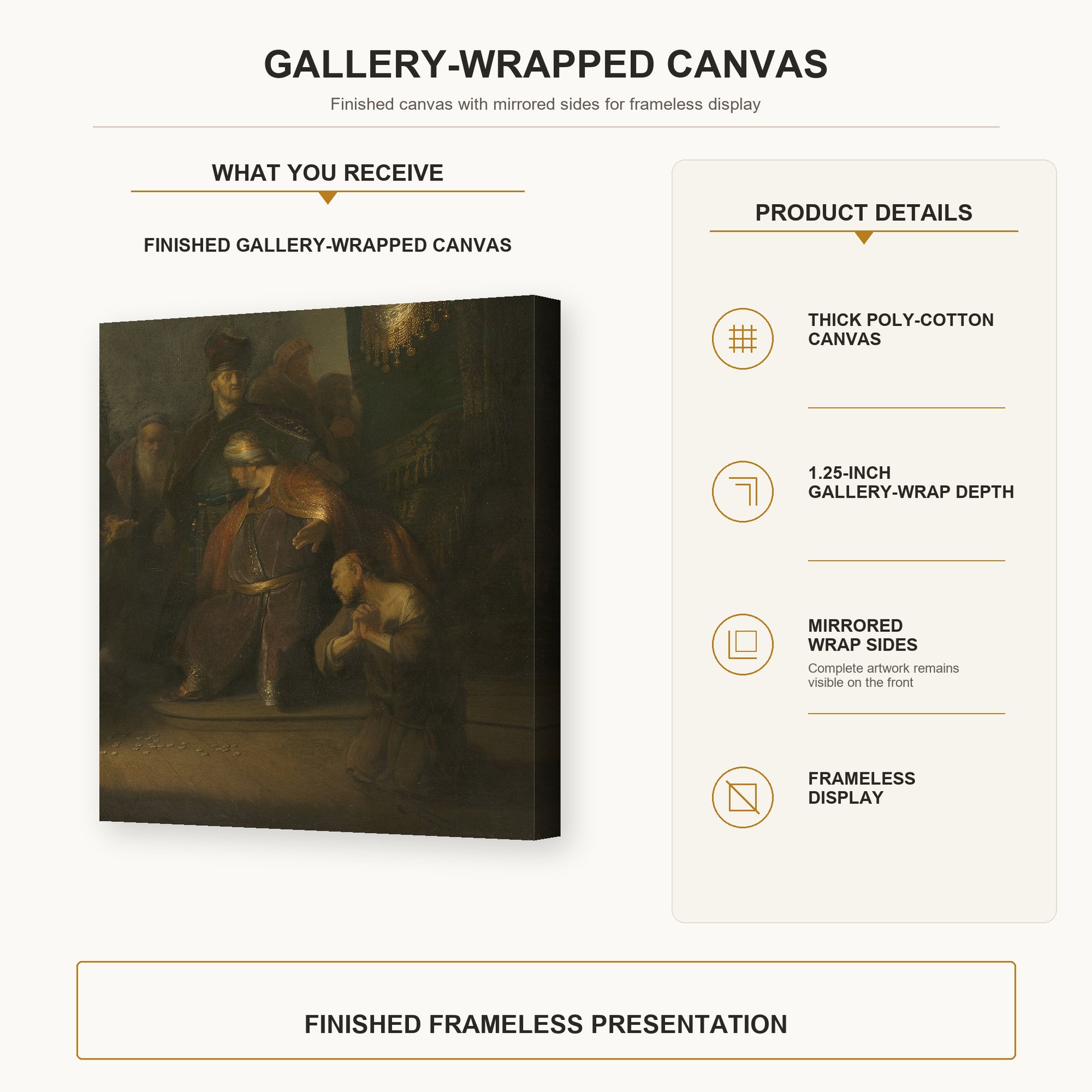 GALLERY-WRAPPED CANVAS

Finished canvas with mirrored sides for frameless display

WHAT YOU RECEIVE

FINISHED GALLERY-WRAPPED CANVAS

PRODUCT DETAILS

THICK POLY-COTTON CANVAS

1.25-INCH GALLERY-WRAP DEPTH

MIRRORED WRAP SIDES

Complete artwork remains visible on the front

FRAMELESS DISPLAY

FINISHED FRAMELESS PRESENTATION