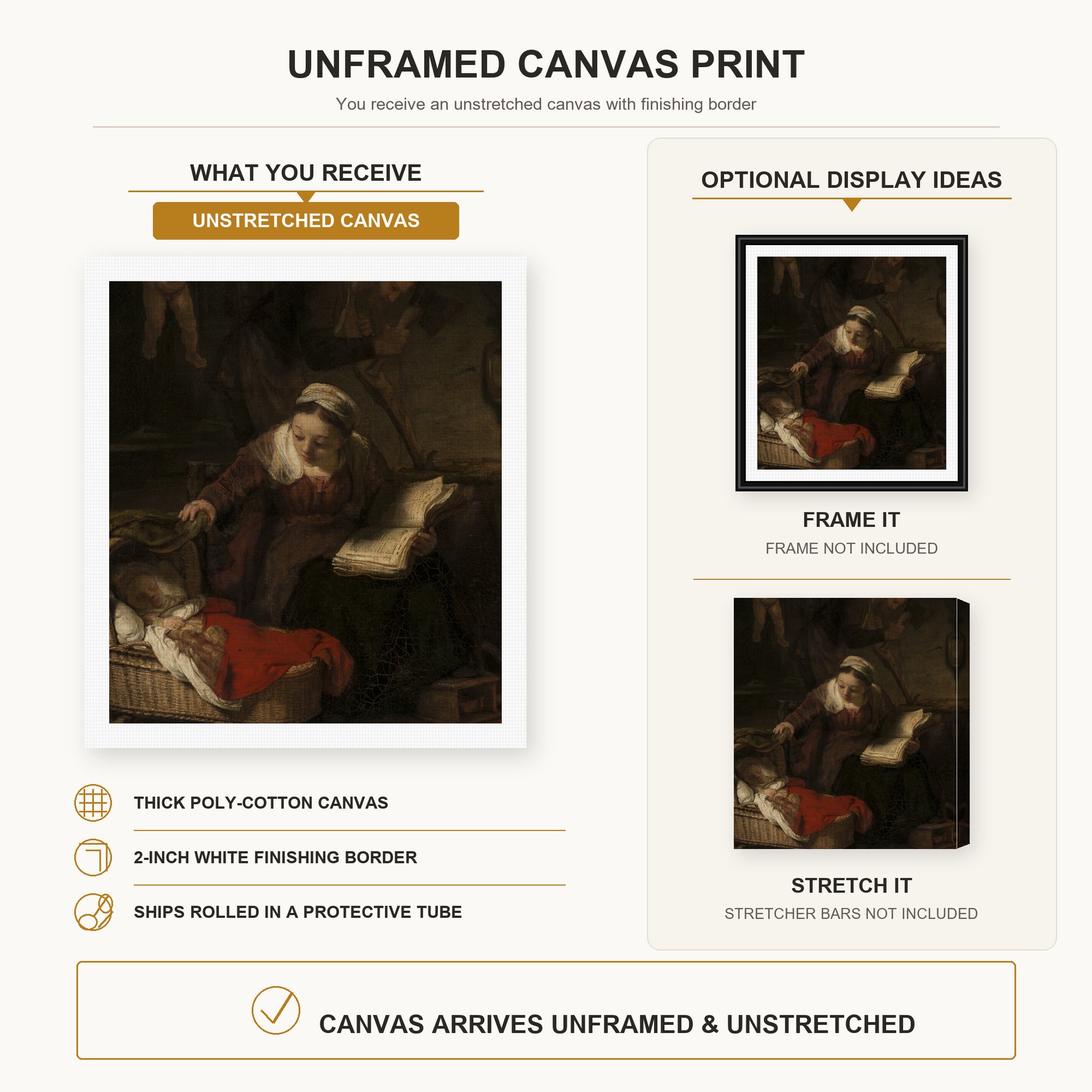 UNFRAMED CANVAS PRINT

You receive an unstretched canvas with finishing border

WHAT YOU RECEIVE

UNSTRETCHED CANVAS

THICK POLY-COTTON CANVAS

2-INCH WHITE FINISHING BORDER

SHIPS ROLLED IN A PROTECTIVE TUBE

OPTIONAL DISPLAY IDEAS

FRAME IT

FRAME NOT INCLUDED

STRETCH IT

STRETCHER BARS NOT INCLUDED

CANVAS ARRIVES UNFRAMED & UNSTRETCHED