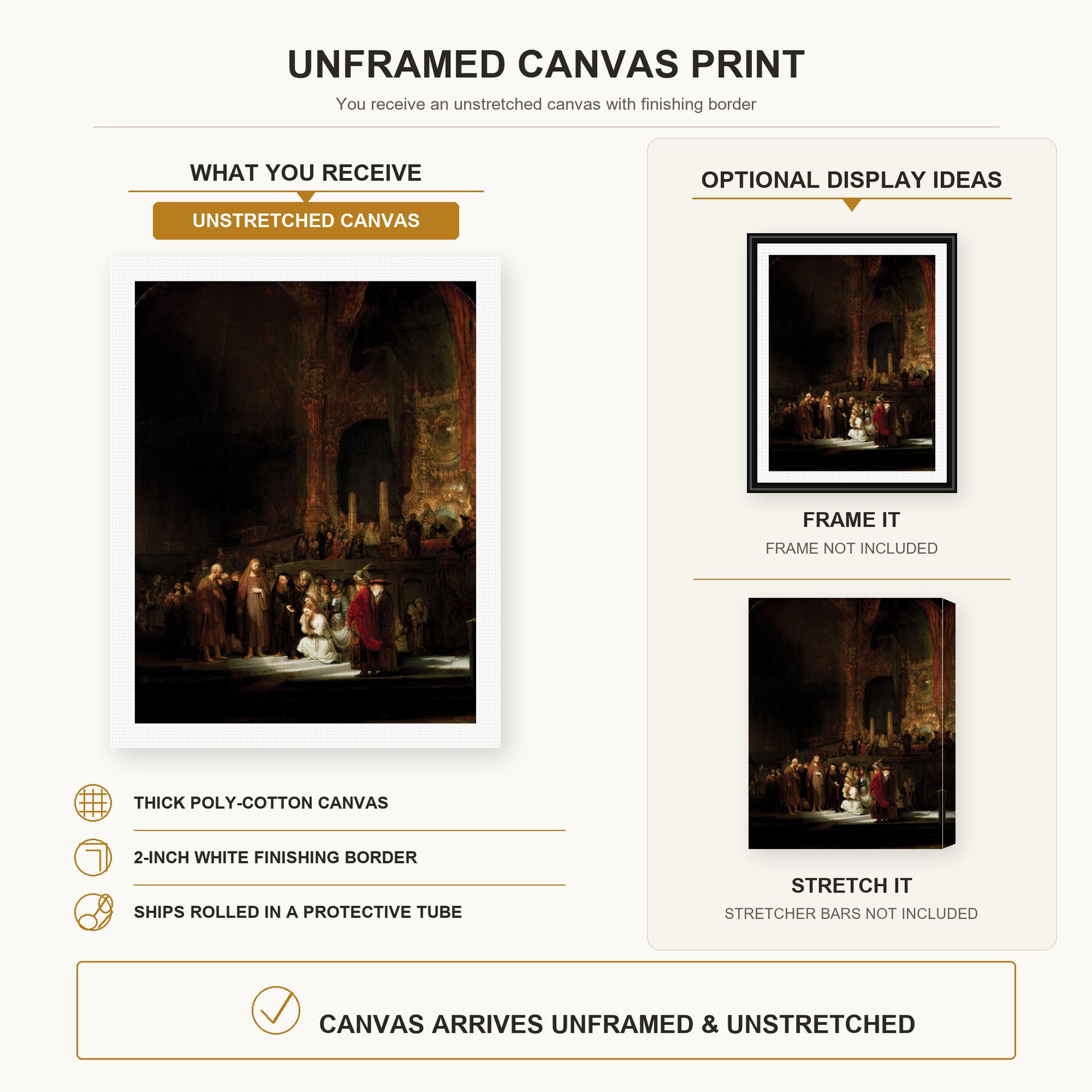 UNFRAMED CANVAS PRINT

You receive an unstretched canvas with finishing border

WHAT YOU RECEIVE

UNSTRETCHED CANVAS

THICK POLY-COTTON CANVAS

2-INCH WHITE FINISHING BORDER

SHIPS ROLLED IN A PROTECTIVE TUBE

OPTIONAL DISPLAY IDEAS

FRAME IT

FRAME NOT INCLUDED

STRETCH IT

STRETCHER BARS NOT INCLUDED

CANVAS ARRIVES UNFRAMED & UNSTRETCHED