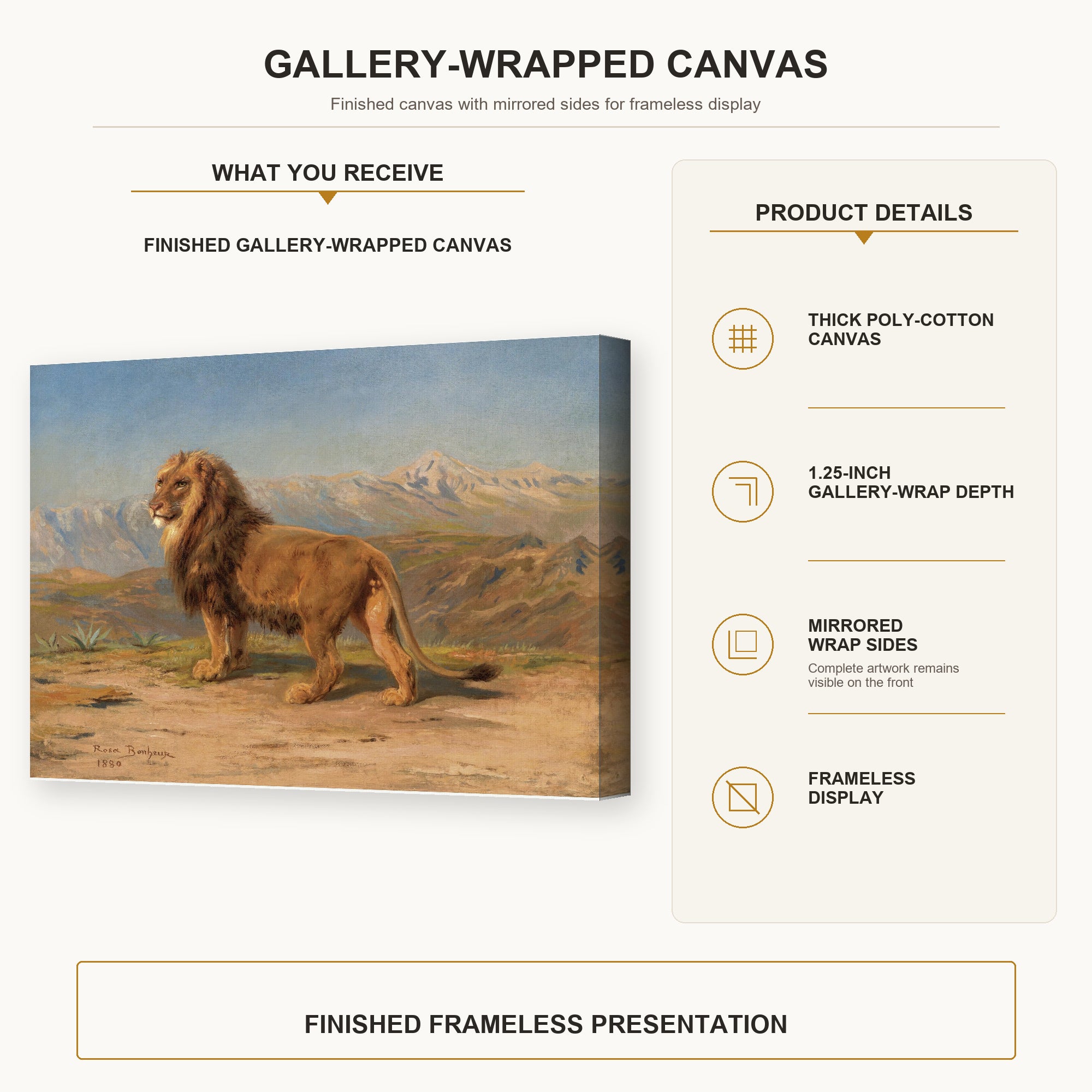 GALLERY-WRAPPED CANVAS

Finished canvas with mirrored sides for frameless display

WHAT YOU RECEIVE

FINISHED GALLERY-WRAPPED CANVAS

Rosa Bonheur
1880

PRODUCT DETAILS

THICK POLY-COTTON CANVAS

1.25-INCH GALLERY-WRAP DEPTH

MIRRORED WRAP SIDES

Complete artwork remains visible on the front

FRAMELESS DISPLAY

FINISHED FRAMELESS PRESENTATION